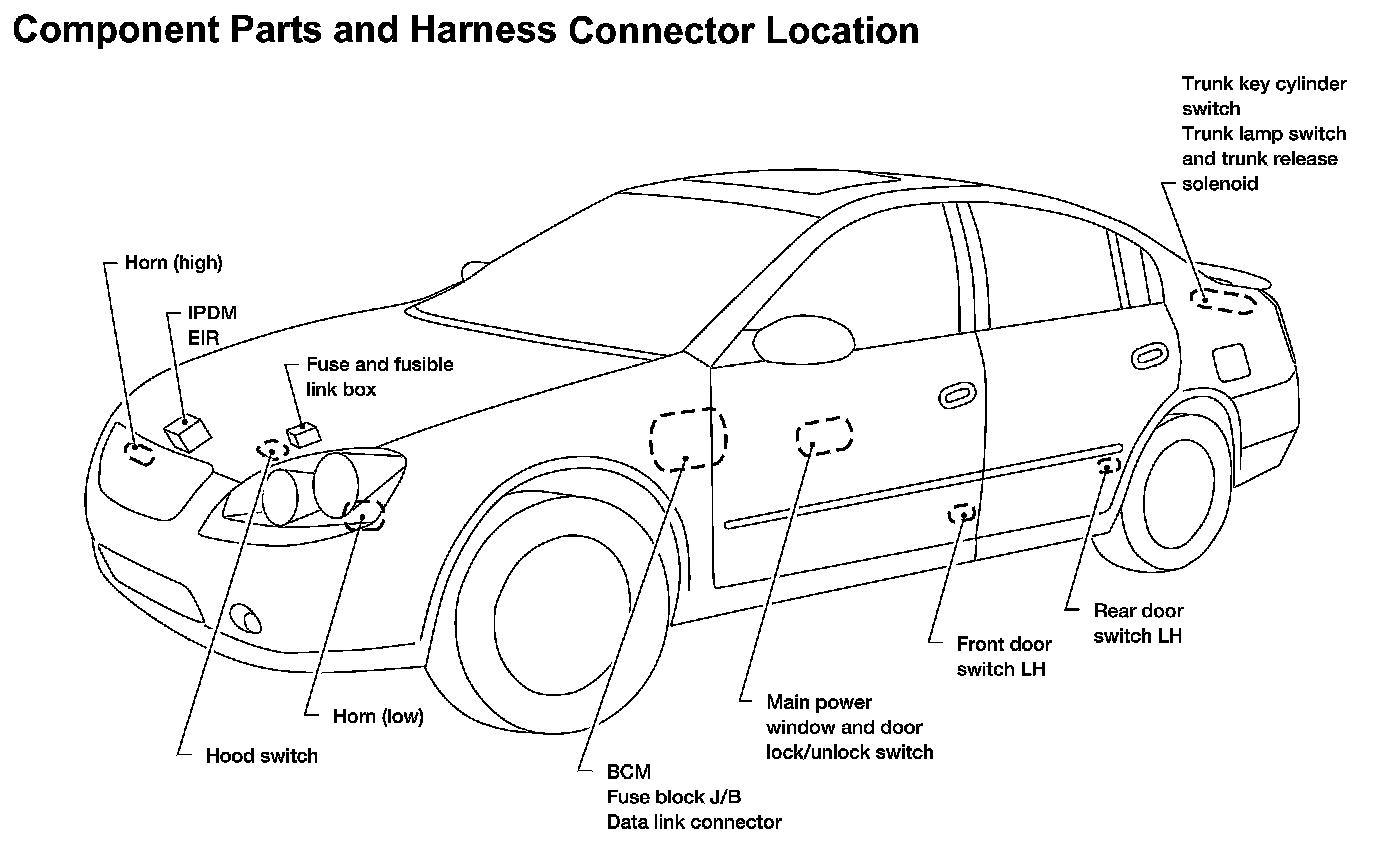 Component Parts and Harness Connector Location

Trunk key cylinder switch
Trunk lamp switch and trunk release solenoid

Horn (high)

IPDM
EIR

Fuse and fusible link box

Rear door switch LH

Front door switch LH

Main power window and door lock/unlock switch

Horn (low)

Hood switch

BCM
Fuse block J/B
Data link connector