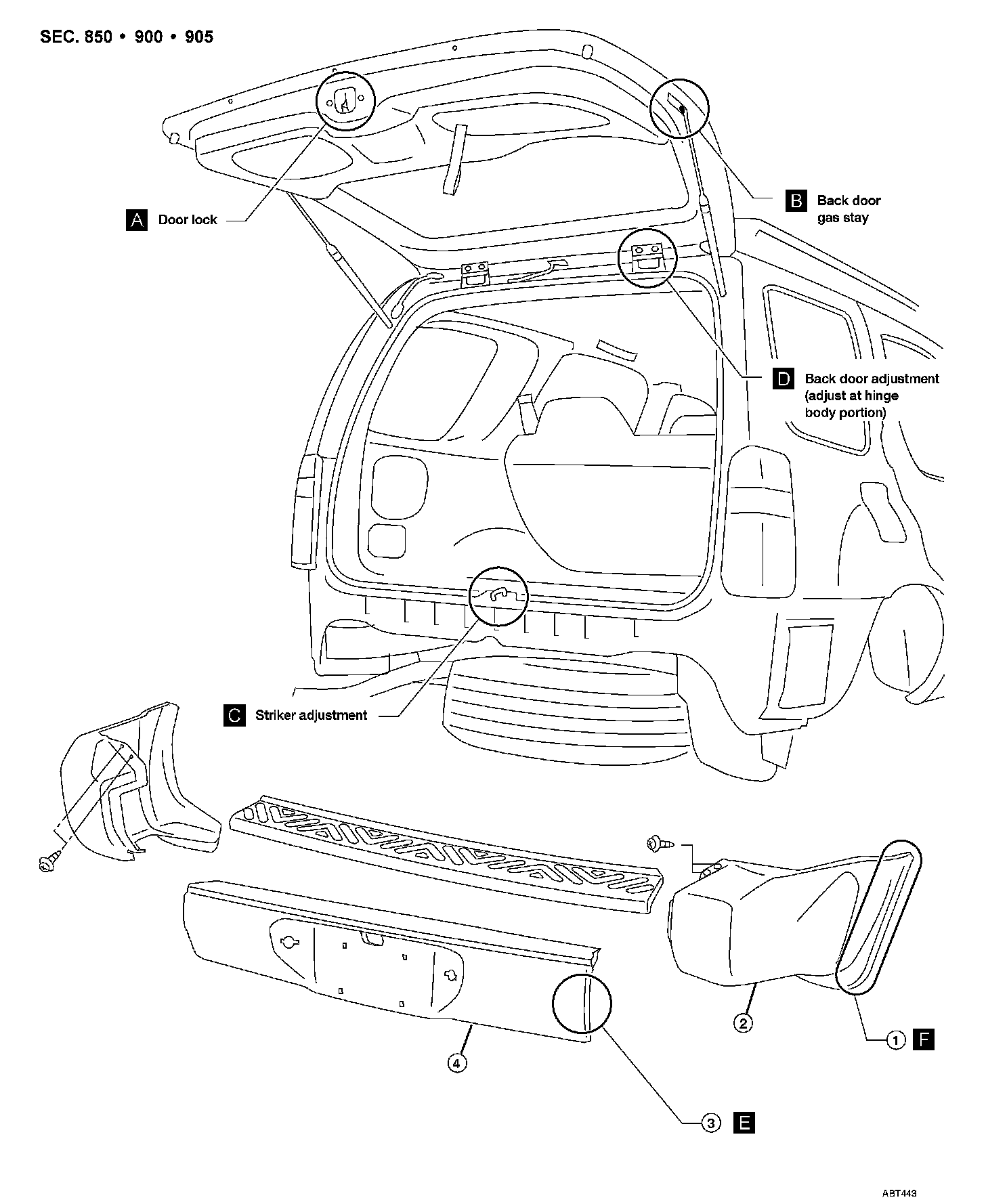 SEC. 850 • 900 • 905

A Door lock

B Back door gas stay

D Back door adjustment (adjust at hinge body portion)

C Striker adjustment

2

1 F

4

3 E

ABT443