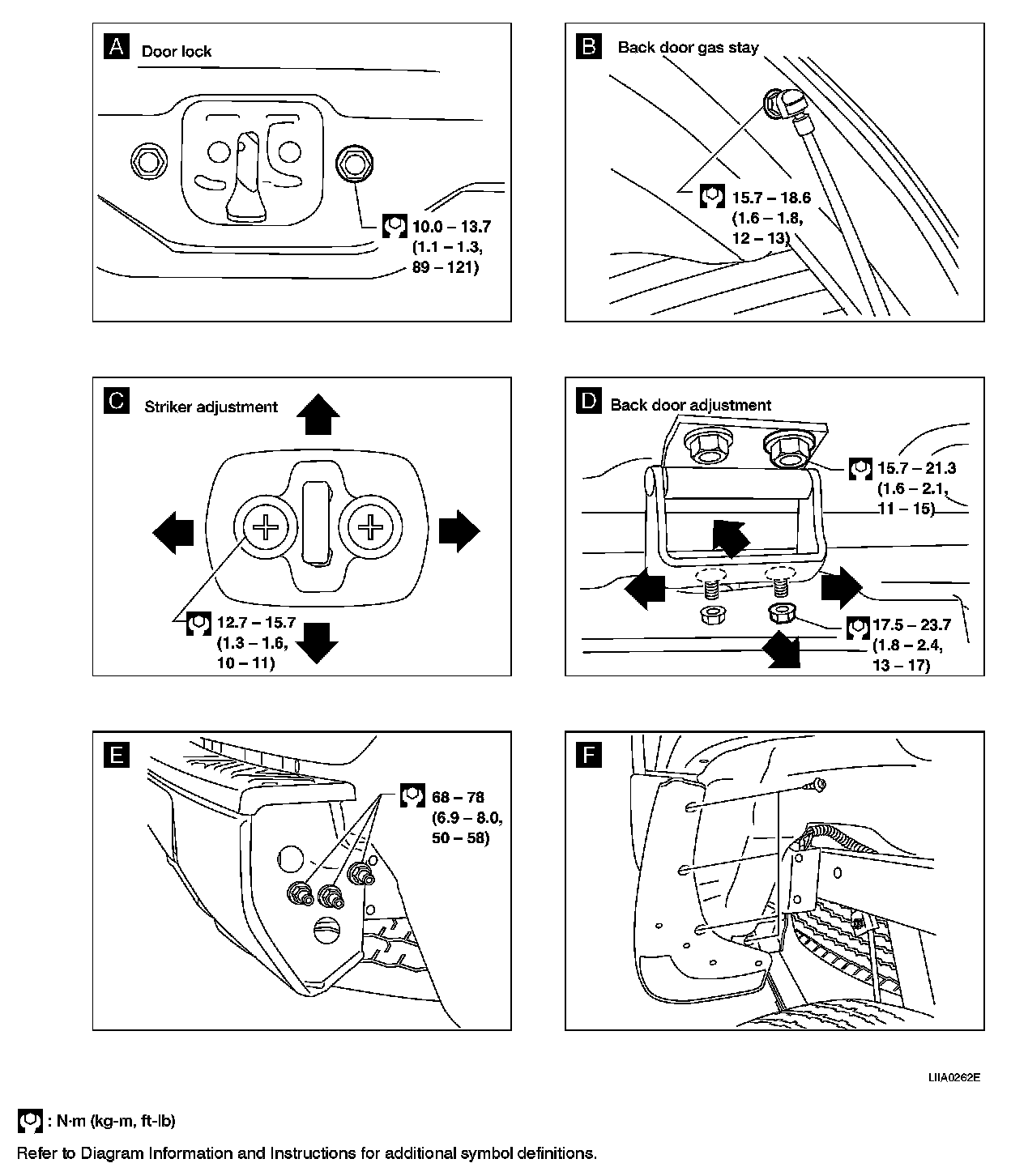 A Door lock

10.0 – 13.7 (1.1 – 1.3, 89 – 121)

B Back door gas stay

15.7 – 18.6 (1.6 – 1.8, 12 – 13)

C Striker adjustment

12.7 – 15.7 (1.3 – 1.6, 10 – 11)

D Back door adjustment

15.7 – 21.3 (1.6 – 2.1, 11 – 15)

17.5 – 23.7 (1.8 – 2.4, 13 – 17)

E

68 – 78 (6.9 – 8.0, 50 – 58)

F

LIIA0262E

: N·m (kg-m, ft-lb)

Refer to Diagram Information and Instructions for additional symbol definitions.