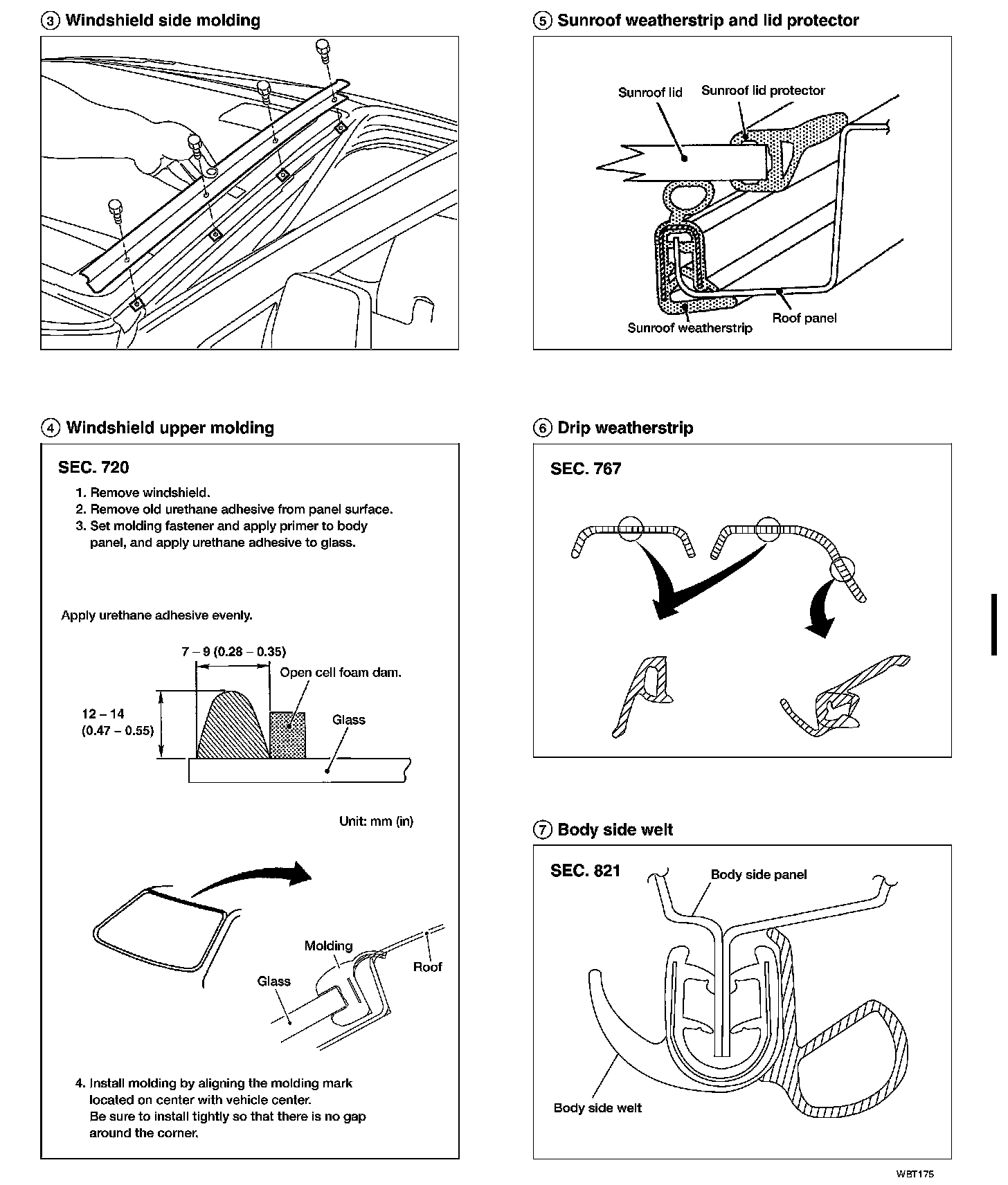 ③ Windshield side molding

④ Windshield upper molding

SEC. 720

1. Remove windshield.
2. Remove old urethane adhesive from panel surface.
3. Set molding fastener and apply primer to body panel, and apply urethane adhesive to glass.

Apply urethane adhesive evenly.

7 – 9 (0.28 – 0.35)

Open cell foam dam.

12 – 14
(0.47 – 0.55)

Glass

Unit: mm (in)

Molding

Roof

Glass

4. Install molding by aligning the molding mark located on center with vehicle center.
Be sure to install tightly so that there is no gap around the corner.

⑤ Sunroof weatherstrip and lid protector

Sunroof lid

Sunroof lid protector

Sunroof weatherstrip

Roof panel

⑥ Drip weatherstrip

SEC. 767

⑦ Body side welt

SEC. 821

Body side panel

Body side welt

WBT175