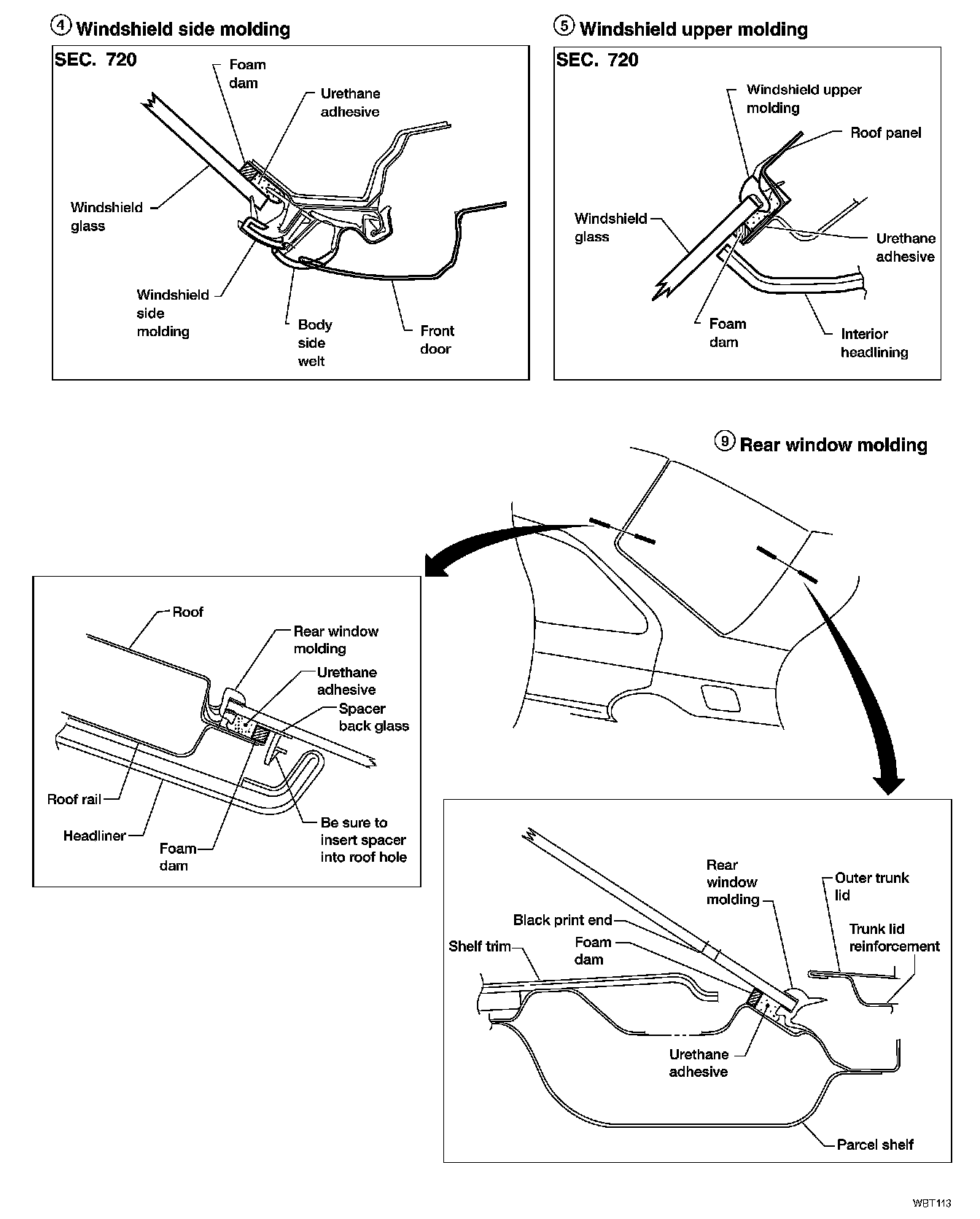 ④ Windshield side molding

SEC. 720

Foam dam

Urethane adhesive

Windshield glass

Windshield side molding

Body side welt

Front door

⑤ Windshield upper molding

SEC. 720

Windshield upper molding

Roof panel

Windshield glass

Urethane adhesive

Foam dam

Interior headlining

⑨ Rear window molding

Roof

Rear window molding

Urethane adhesive

Spacer back glass

Roof rail

Headliner

Foam dam

Be sure to insert spacer into roof hole

Rear window molding

Outer trunk lid

Trunk lid reinforcement

Black print end

Shelf trim

Foam dam

Urethane adhesive

Parcel shelf

WBT113