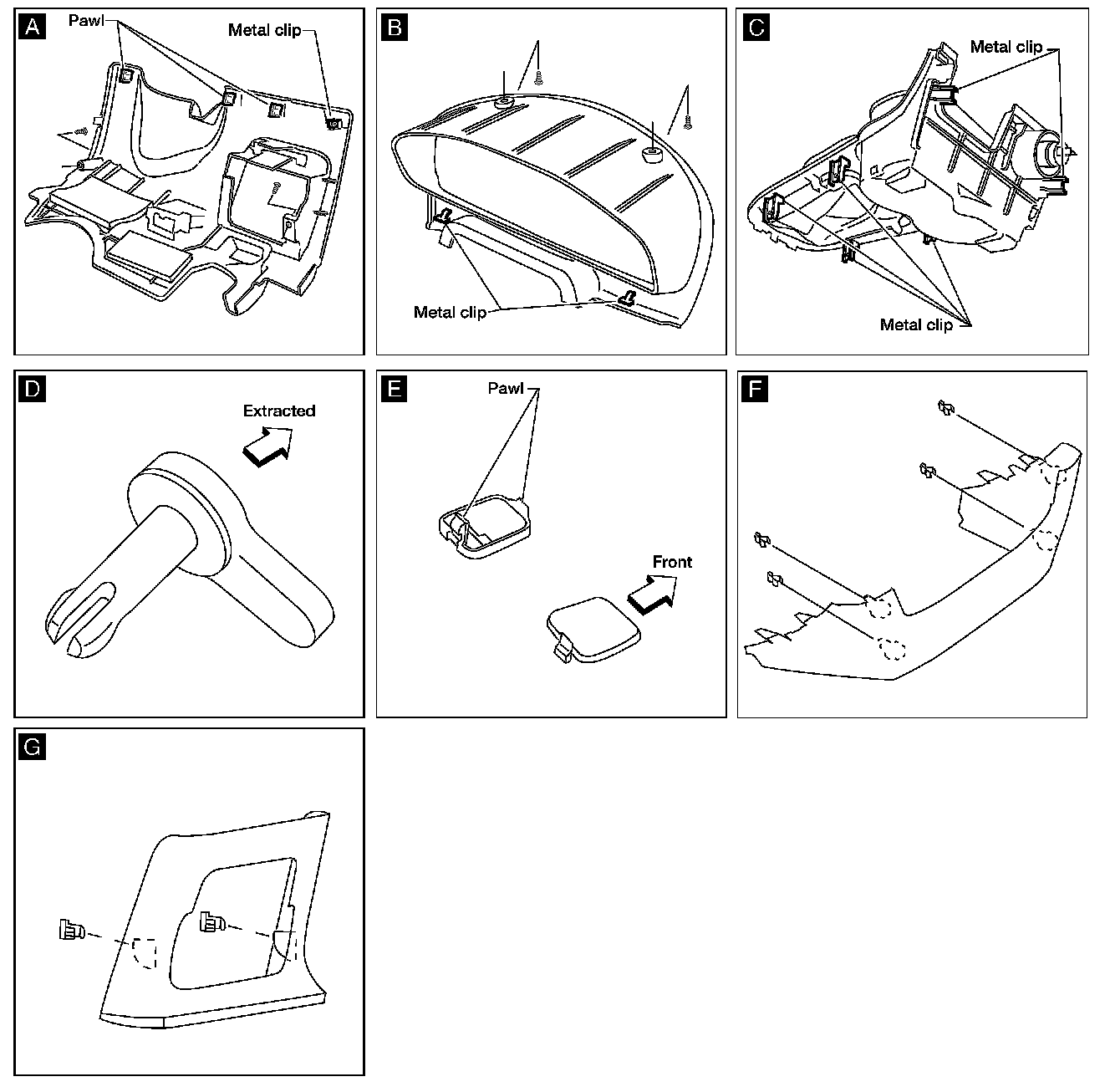 A
Pawl
Metal clip

B
Metal clip

C
Metal clip
Metal clip

D
Extracted

E
Pawl
Front

F

G