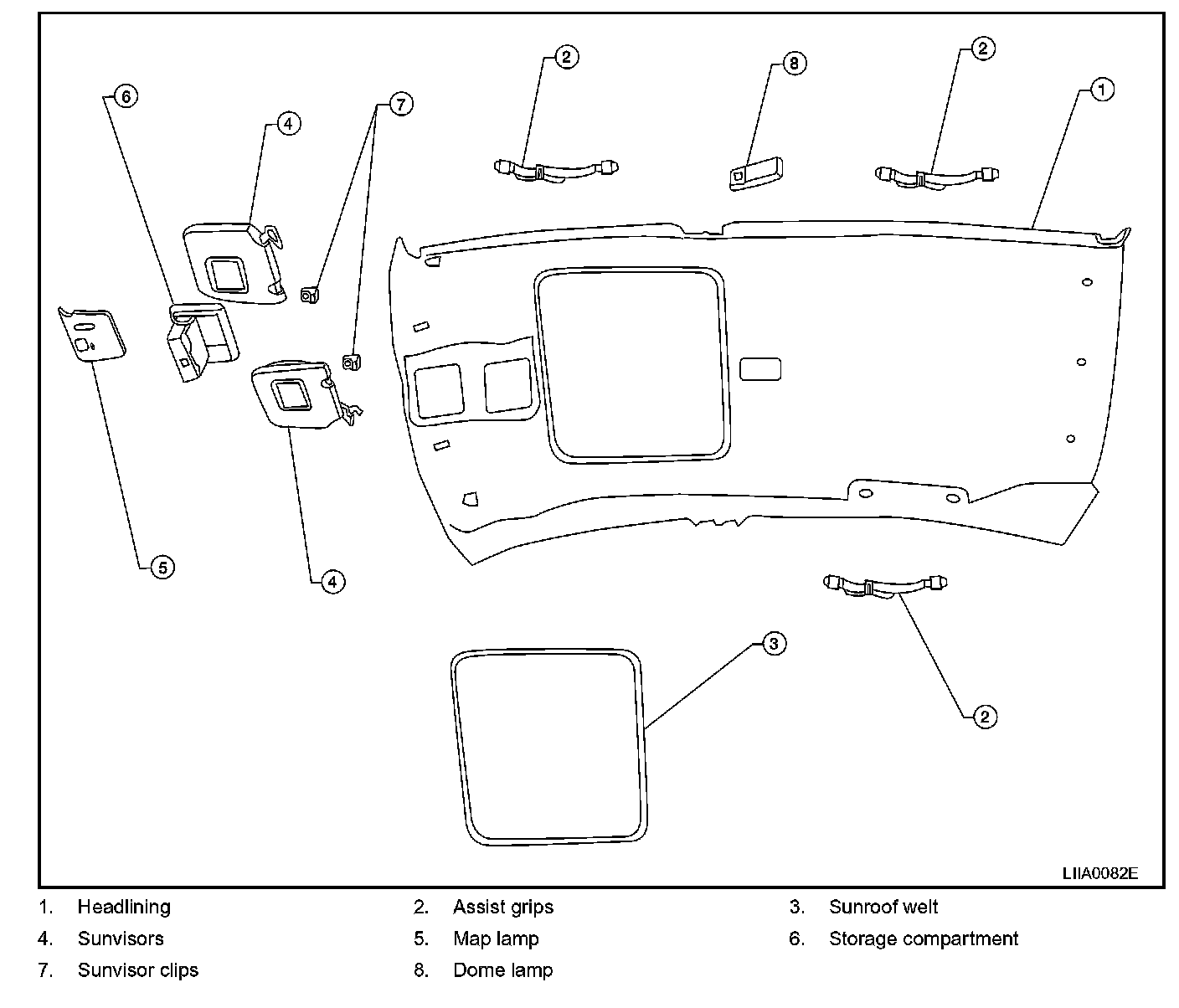 6
4
7
2
8
2
1
5
4
3
2

LIIA0082E

1. Headlining
2. Assist grips
3. Sunroof welt
4. Sunvisors
5. Map lamp
6. Storage compartment
7. Sunvisor clips
8. Dome lamp