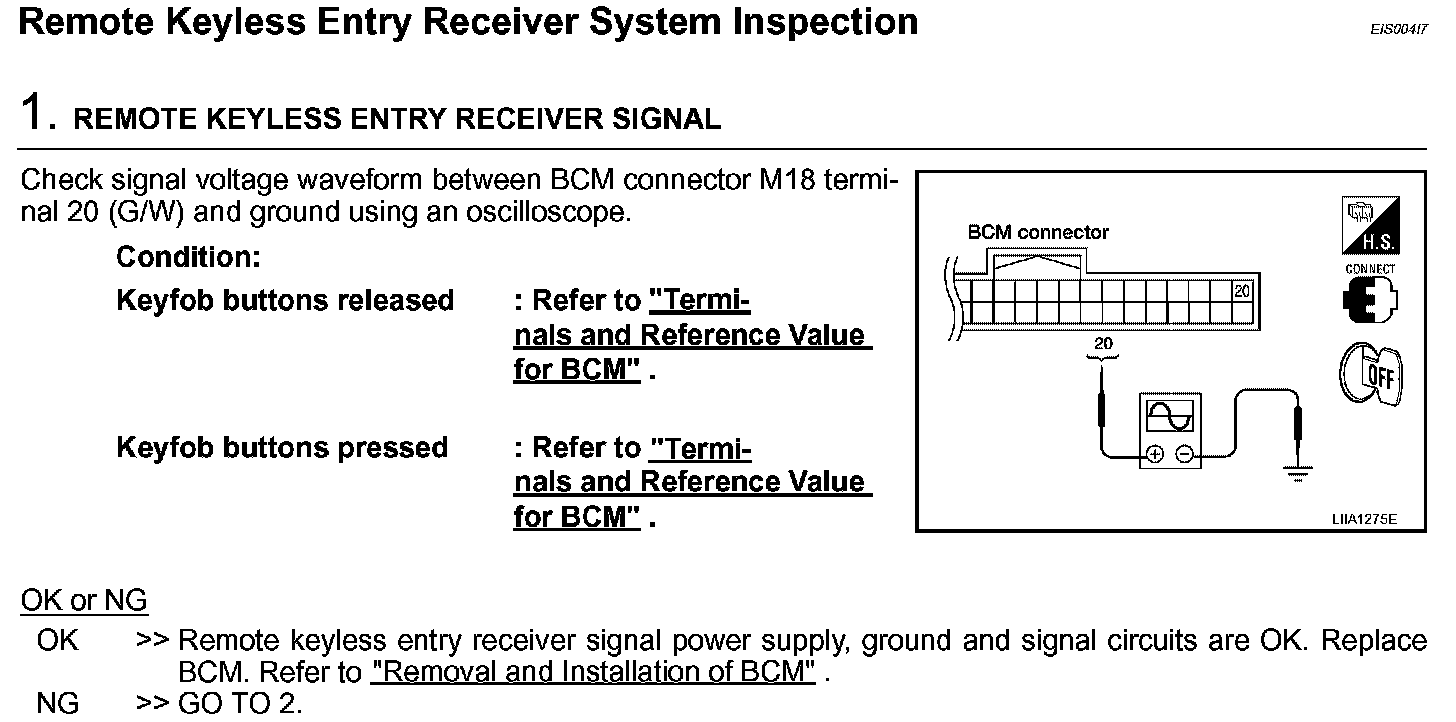 Remote Keyless Entry Receiver System Inspection

EIS004I7

1. REMOTE KEYLESS ENTRY RECEIVER SIGNAL

Check signal voltage waveform between BCM connector M18 terminal 20 (G/W) and ground using an oscilloscope.

Condition:

Keyfob buttons released : Refer to "Terminals and Reference Value for BCM" .

Keyfob buttons pressed : Refer to "Terminals and Reference Value for BCM" .

BCM connector

20

20

H.S.

CONNECT

OFF

LIIA1275E

OK or NG

OK >> Remote keyless entry receiver signal power supply, ground and signal circuits are OK. Replace BCM. Refer to "Removal and Installation of BCM" .

NG >> GO TO 2.