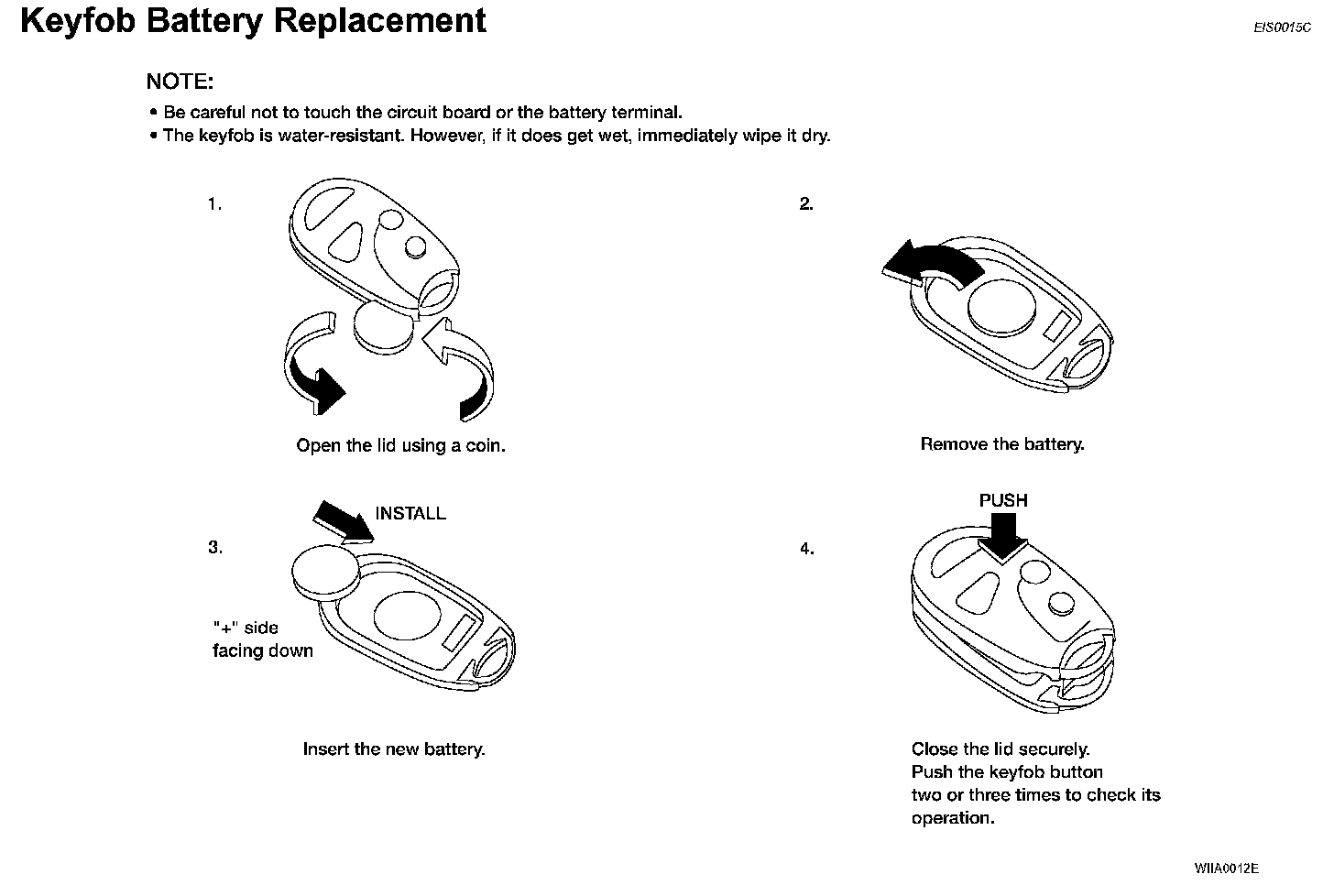 Keyfob Battery Replacement

EIS0015C

NOTE:

• Be careful not to touch the circuit board or the battery terminal.
• The keyfob is water-resistant. However, if it does get wet, immediately wipe it dry.

1.

Open the lid using a coin.

2.

Remove the battery.

3.

INSTALL

"+" side
facing down

Insert the new battery.

4.

PUSH

Close the lid securely.
Push the keyfob button
two or three times to check its
operation.

WIIA0012E