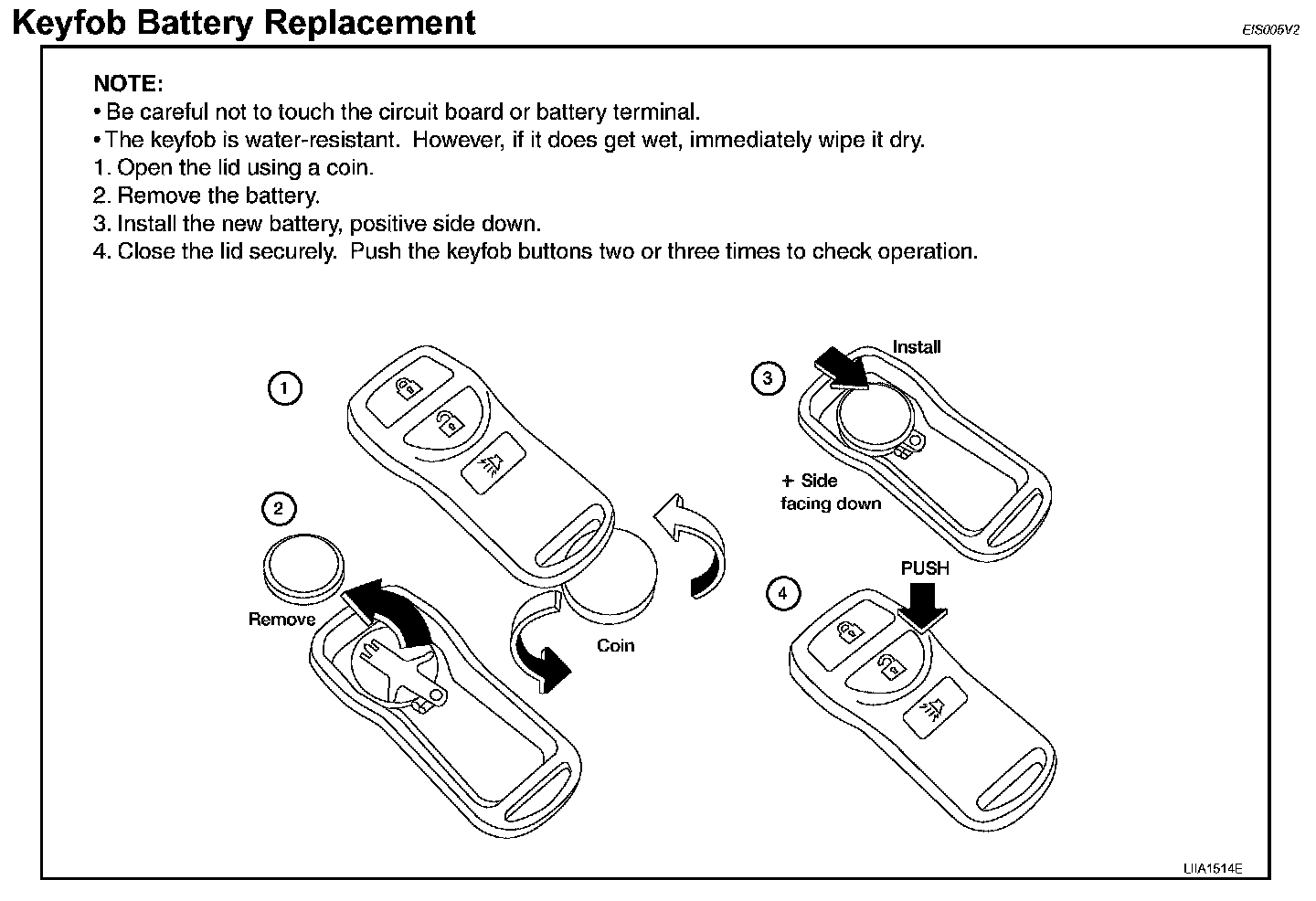 Keyfob Battery Replacement

EIS005V2

NOTE:
• Be careful not to touch the circuit board or battery terminal.
• The keyfob is water-resistant. However, if it does get wet, immediately wipe it dry.
1. Open the lid using a coin.
2. Remove the battery.
3. Install the new battery, positive side down.
4. Close the lid securely. Push the keyfob buttons two or three times to check operation.

1

2

Remove

Coin

3

Install

+ Side
facing down

4

PUSH

LIIA1514E