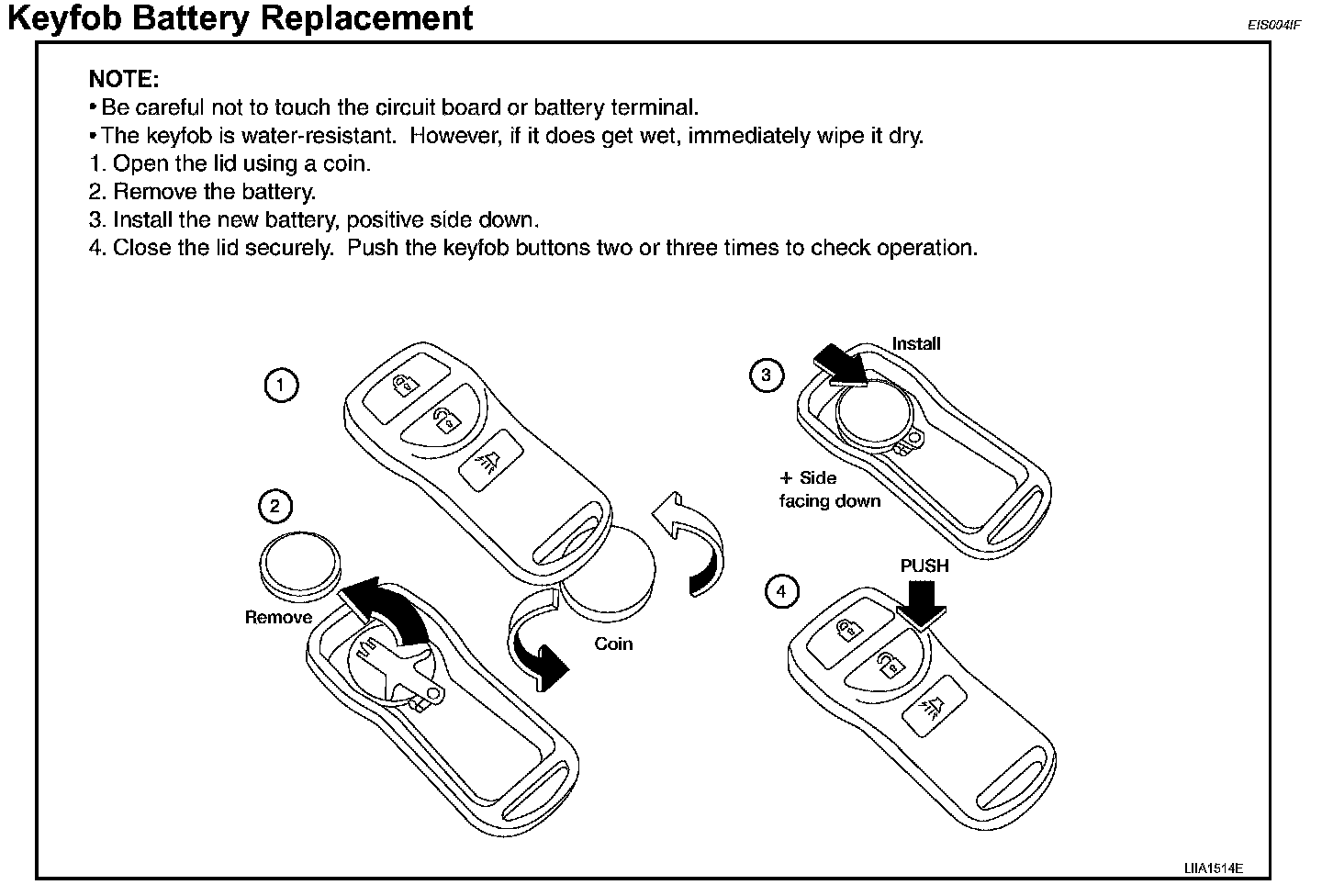 Keyfob Battery Replacement

EIS004IF

NOTE:
• Be careful not to touch the circuit board or battery terminal.
• The keyfob is water-resistant. However, if it does get wet, immediately wipe it dry.
1. Open the lid using a coin.
2. Remove the battery.
3. Install the new battery, positive side down.
4. Close the lid securely. Push the keyfob buttons two or three times to check operation.

1

2

Remove

Coin

3

Install

+ Side facing down

4

PUSH

LIIA1514E