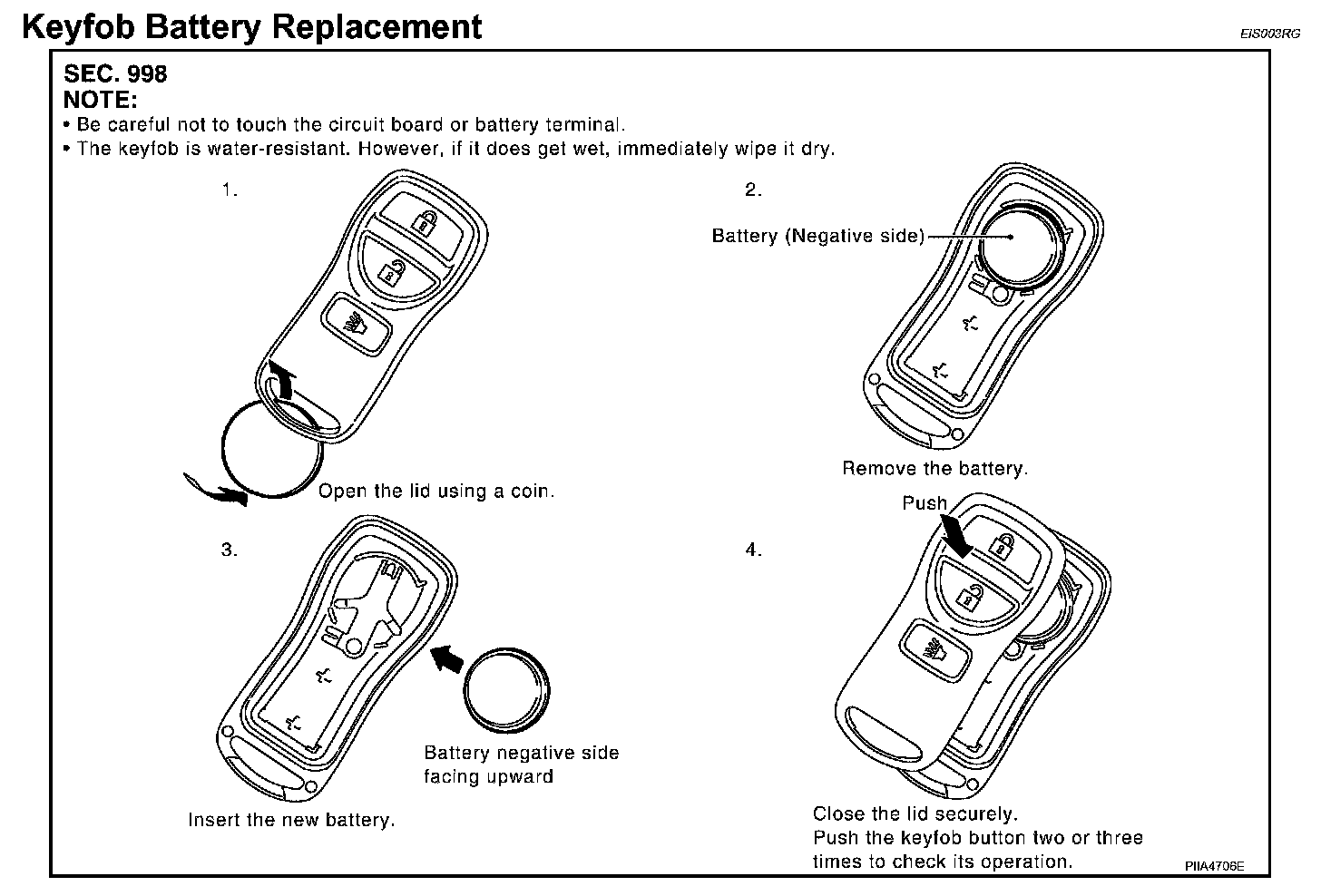 Keyfob Battery Replacement

EIS003RG

SEC. 998
NOTE:
• Be careful not to touch the circuit board or battery terminal.
• The keyfob is water-resistant. However, if it does get wet, immediately wipe it dry.

1.

Open the lid using a coin.

2.

Battery (Negative side)

Remove the battery.

3.

Battery negative side facing upward

Insert the new battery.

4.

Push

Close the lid securely.
Push the keyfob button two or three times to check its operation.

PIIA4706E