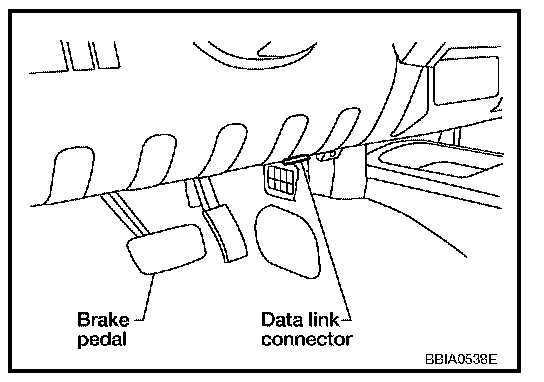 Brake pedal

Data link connector

BBIA0538E