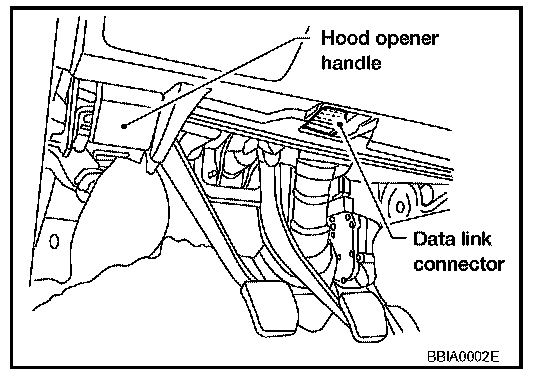 Hood opener handle

Data link connector

BBIA0002E