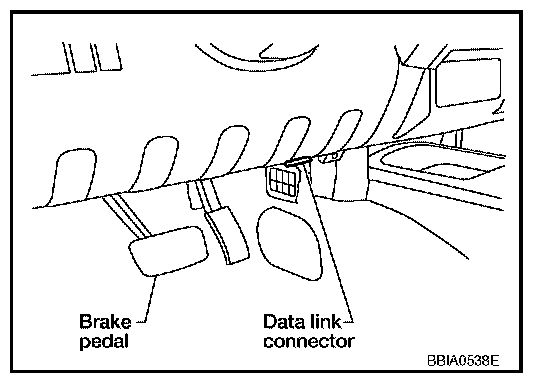 Brake pedal

Data link connector

BBIA0538E