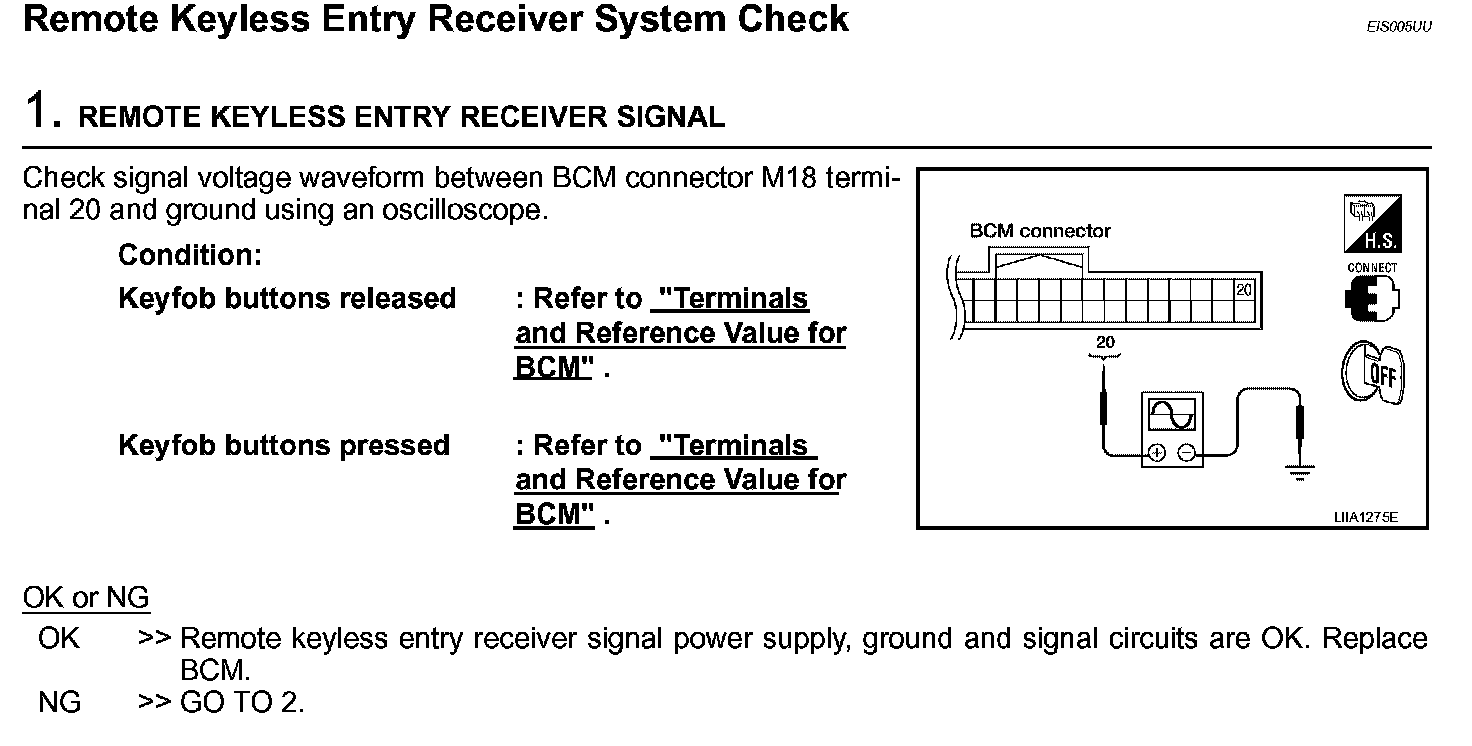 Remote Keyless Entry Receiver System Check

EIS005UU

1. REMOTE KEYLESS ENTRY RECEIVER SIGNAL

Check signal voltage waveform between BCM connector M18 terminal 20 and ground using an oscilloscope.

Condition:

Keyfob buttons released : Refer to "Terminals and Reference Value for BCM" .

Keyfob buttons pressed : Refer to "Terminals and Reference Value for BCM" .

BCM connector

20

20

H.S.

CONNECT

OFF

LIIA1275E

OK or NG

OK >> Remote keyless entry receiver signal power supply, ground and signal circuits are OK. Replace BCM.

NG >> GO TO 2.