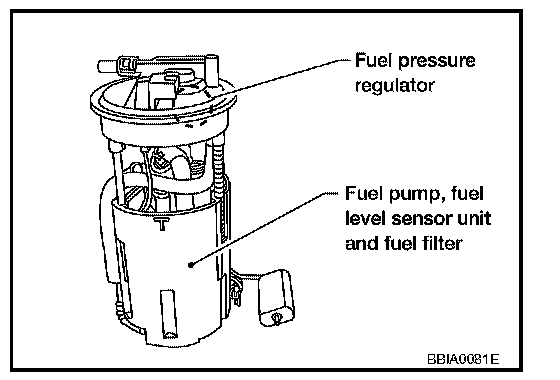 Fuel pressure regulator

Fuel pump, fuel level sensor unit and fuel filter

BBIA0081E