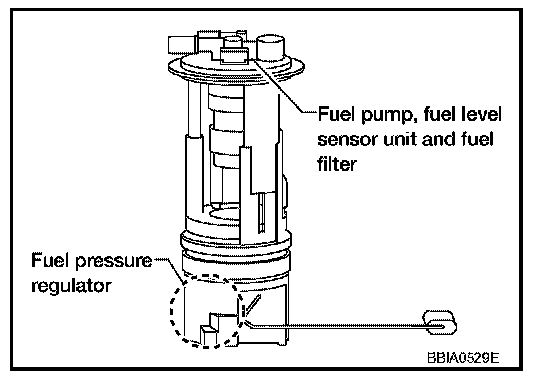 Fuel pump, fuel level sensor unit and fuel filter

Fuel pressure regulator

BBIA0529E