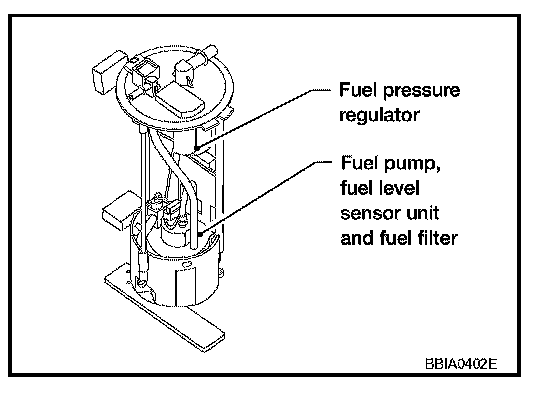 Fuel pressure regulator

Fuel pump, fuel level sensor unit and fuel filter

BBIA0402E