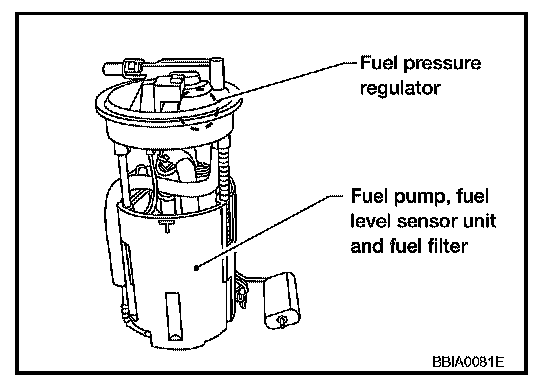 Fuel pressure regulator

Fuel pump, fuel level sensor unit and fuel filter

BBIA0081E