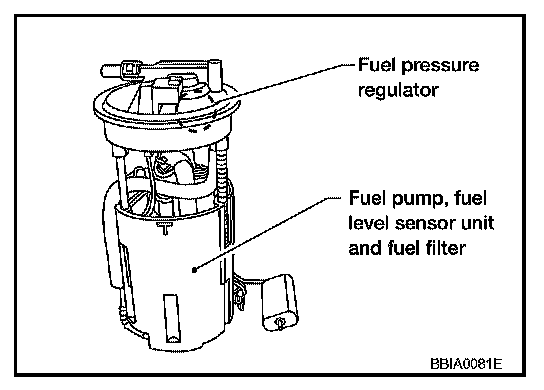 Fuel pressure regulator

Fuel pump, fuel level sensor unit and fuel filter

BBIA0081E