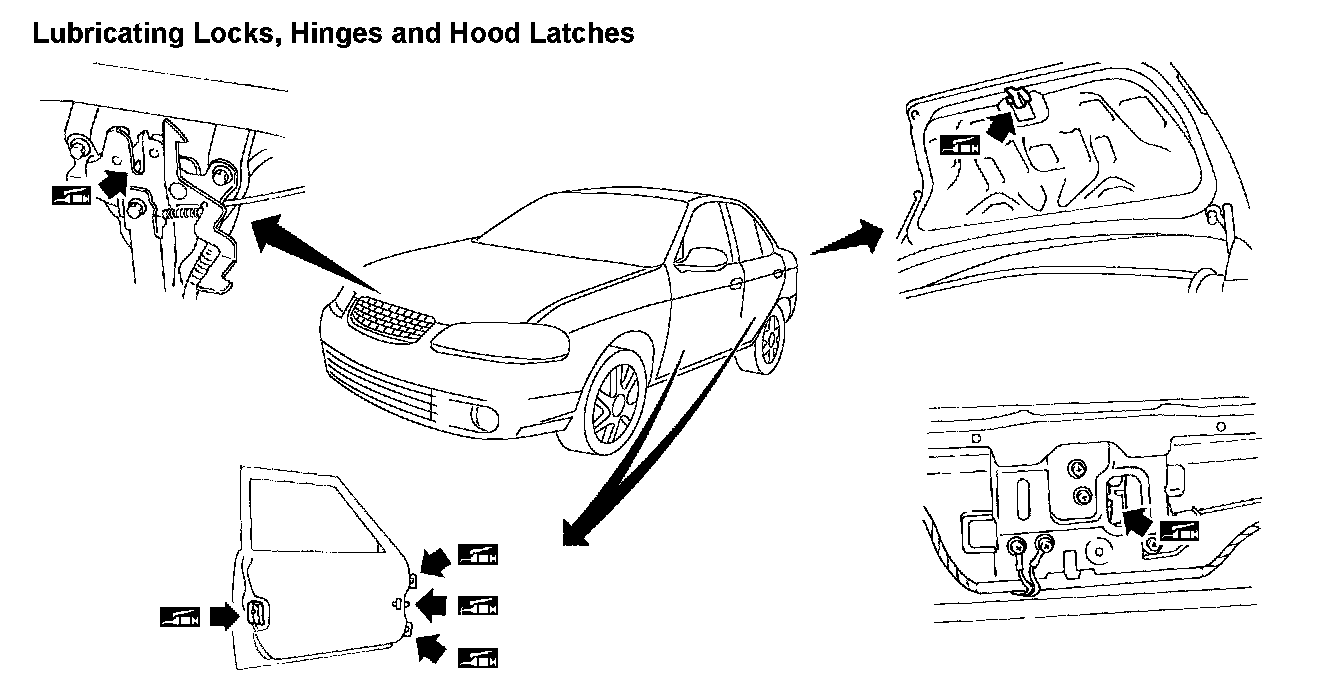 Lubricating Locks, Hinges and Hood Latches