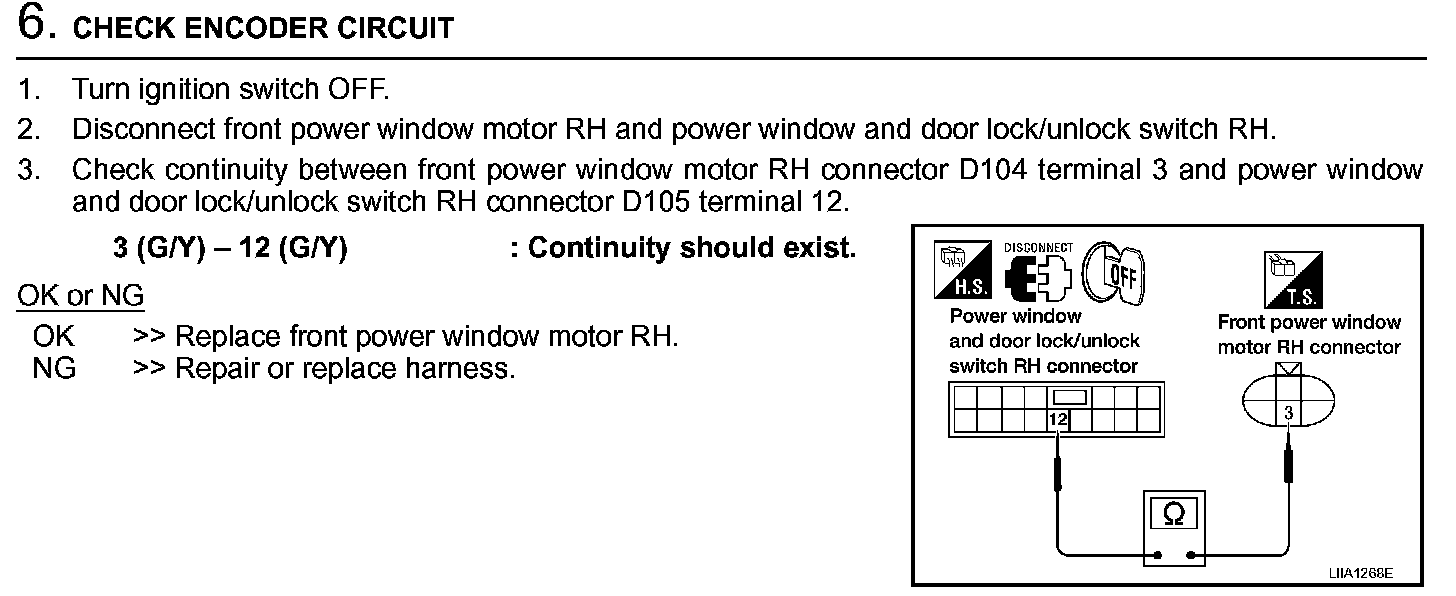 6. CHECK ENCODER CIRCUIT

1. Turn ignition switch OFF.
2. Disconnect front power window motor RH and power window and door lock/unlock switch RH.
3. Check continuity between front power window motor RH connector D104 terminal 3 and power window and door lock/unlock switch RH connector D105 terminal 12.

3 (G/Y) – 12 (G/Y) : Continuity should exist.

OK or NG
OK >> Replace front power window motor RH.
NG >> Repair or replace harness.

H.S.
DISCONNECT
OFF
T.S.
Power window and door lock/unlock switch RH connector
Front power window motor RH connector
12
3
Ω
LIIA1268E