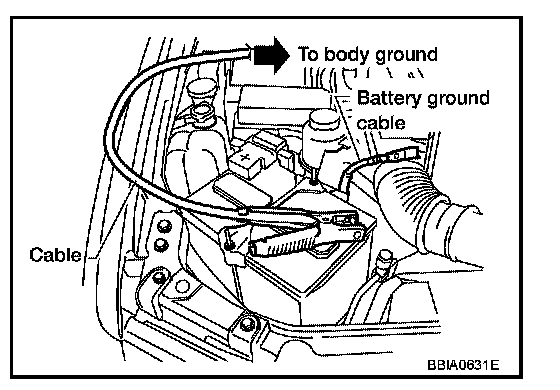 To body ground
Battery ground cable
+
Cable
BBIA0631E