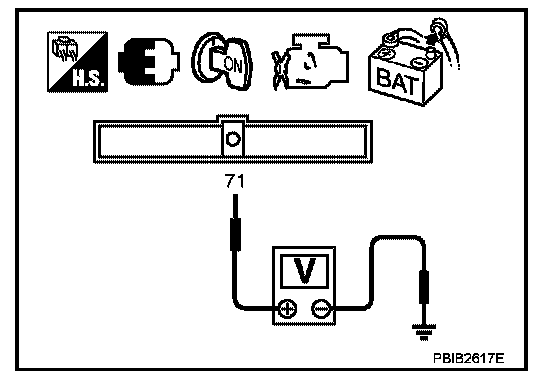 H.S.

ON

BAT

71

V

PBIB2617E