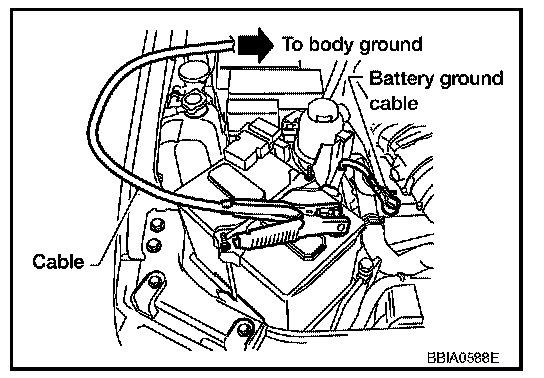 To body ground

Battery ground cable

Cable

BBIA0588E