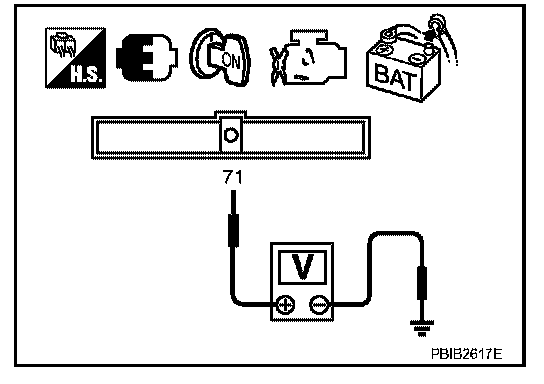 H.S.

ON

BAT

71

V

PBIB2617E