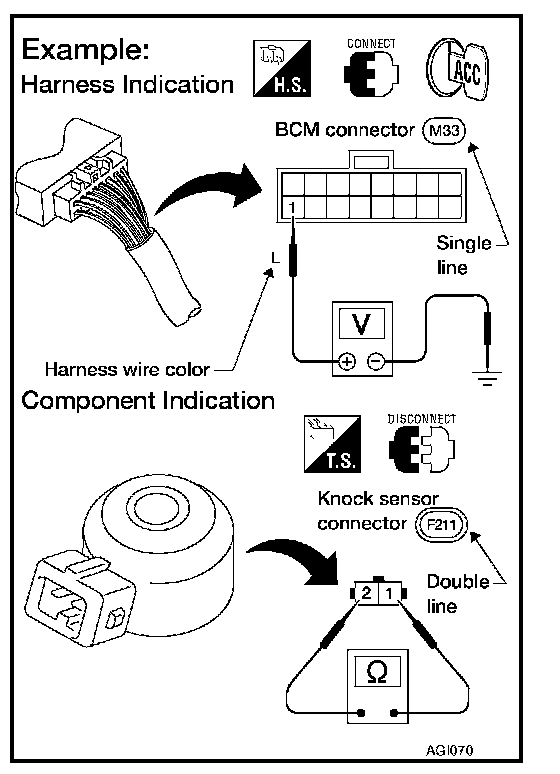 Example:
Harness Indication

H.S.

CONNECT

ACC

BCM connector M33

1

Single line

L

V

Harness wire color

Component Indication

T.S.

DISCONNECT

Knock sensor connector F211

Double line

2 1

Ω

AGI070