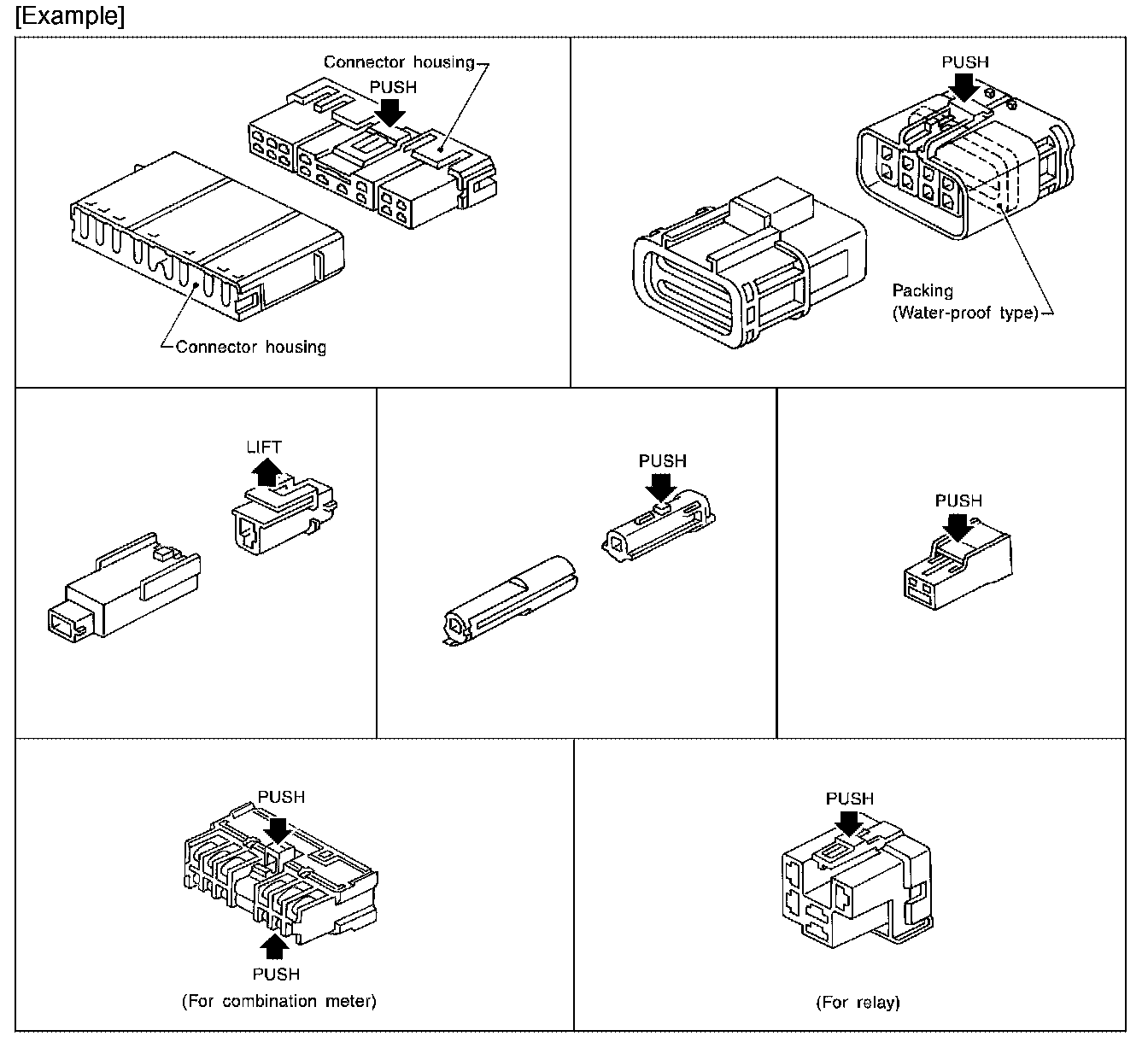 [Example]

Connector housing
PUSH
Connector housing

PUSH
Packing
(Water-proof type)

LIFT

PUSH

PUSH

PUSH
PUSH
(For combination meter)

PUSH
(For relay)