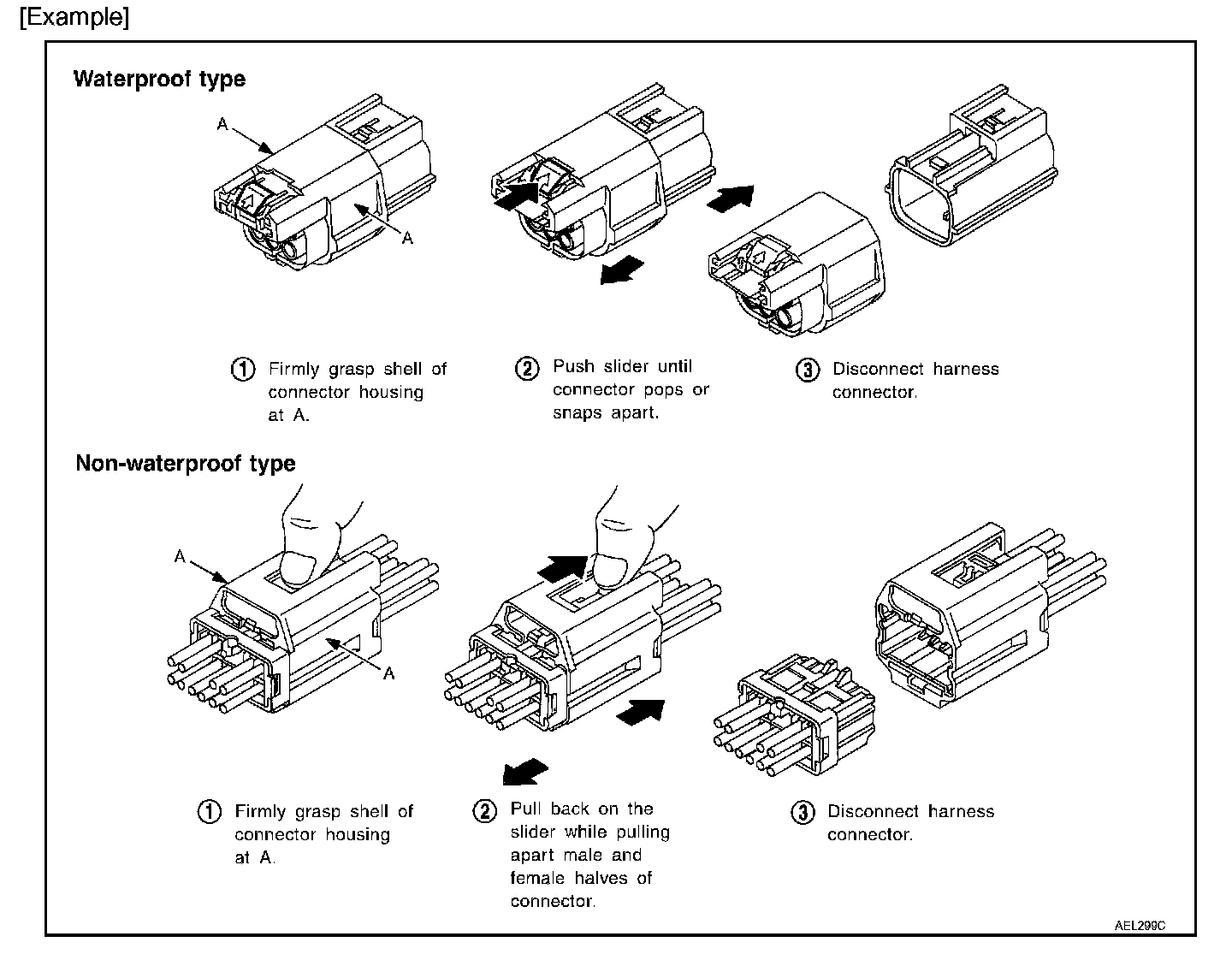 [Example]

Waterproof type

A

A

① Firmly grasp shell of connector housing at A.

② Push slider until connector pops or snaps apart.

③ Disconnect harness connector.

Non-waterproof type

A

A

① Firmly grasp shell of connector housing at A.

② Pull back on the slider while pulling apart male and female halves of connector.

③ Disconnect harness connector.

AEL299C