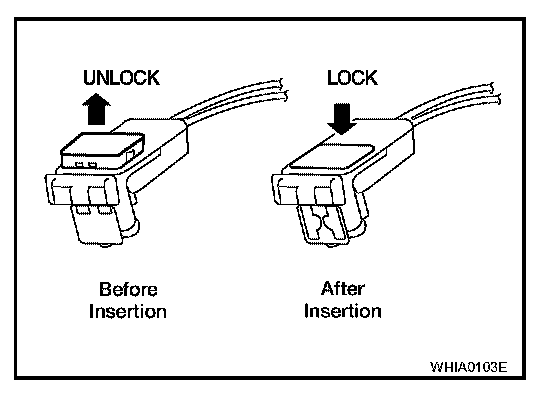 UNLOCK

LOCK

Before Insertion

After Insertion

WHIA0103E