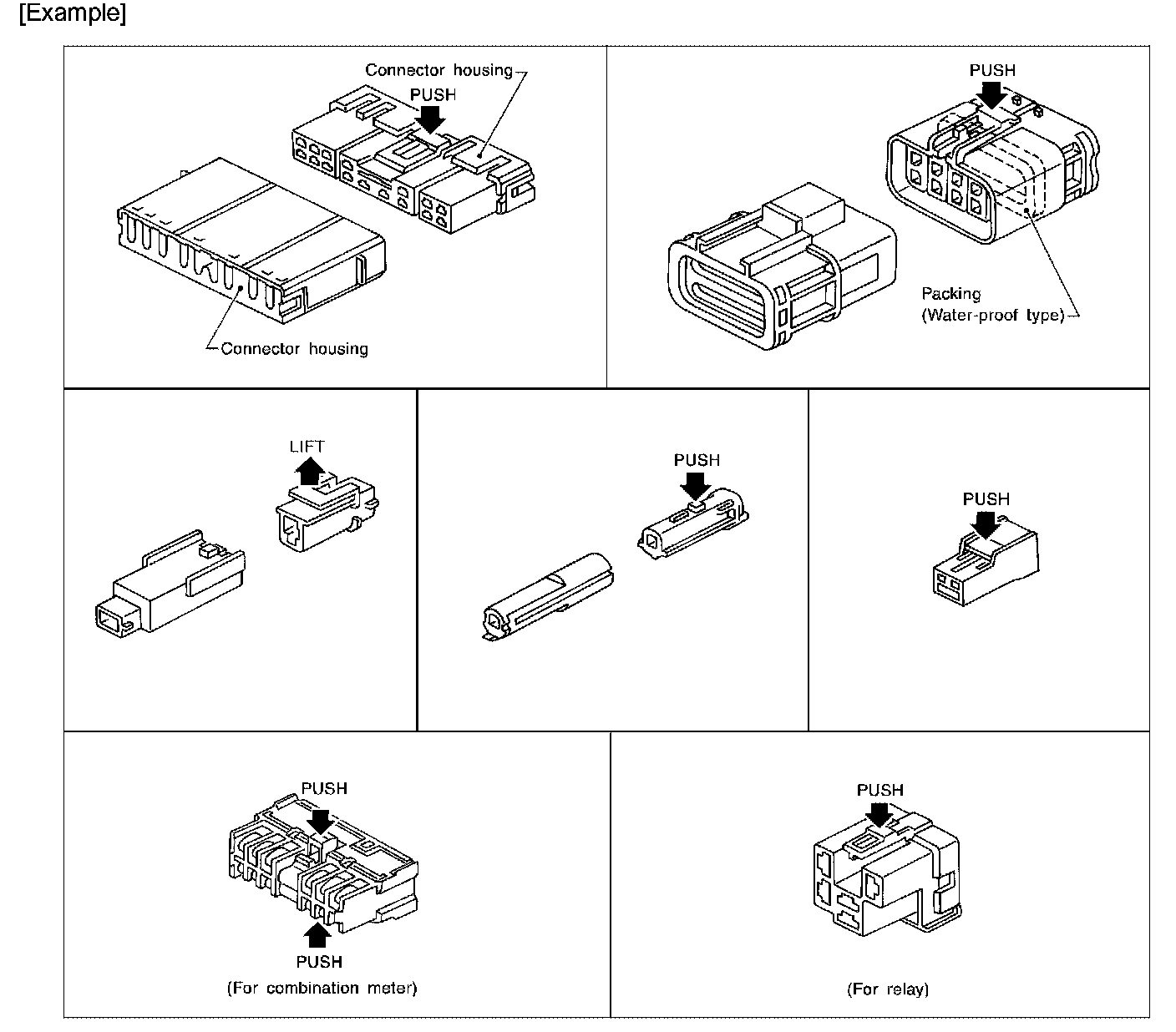 [Example]

Connector housing
PUSH
Connector housing

PUSH
Packing
(Water-proof type)

LIFT

PUSH

PUSH

PUSH
PUSH
(For combination meter)

PUSH
(For relay)