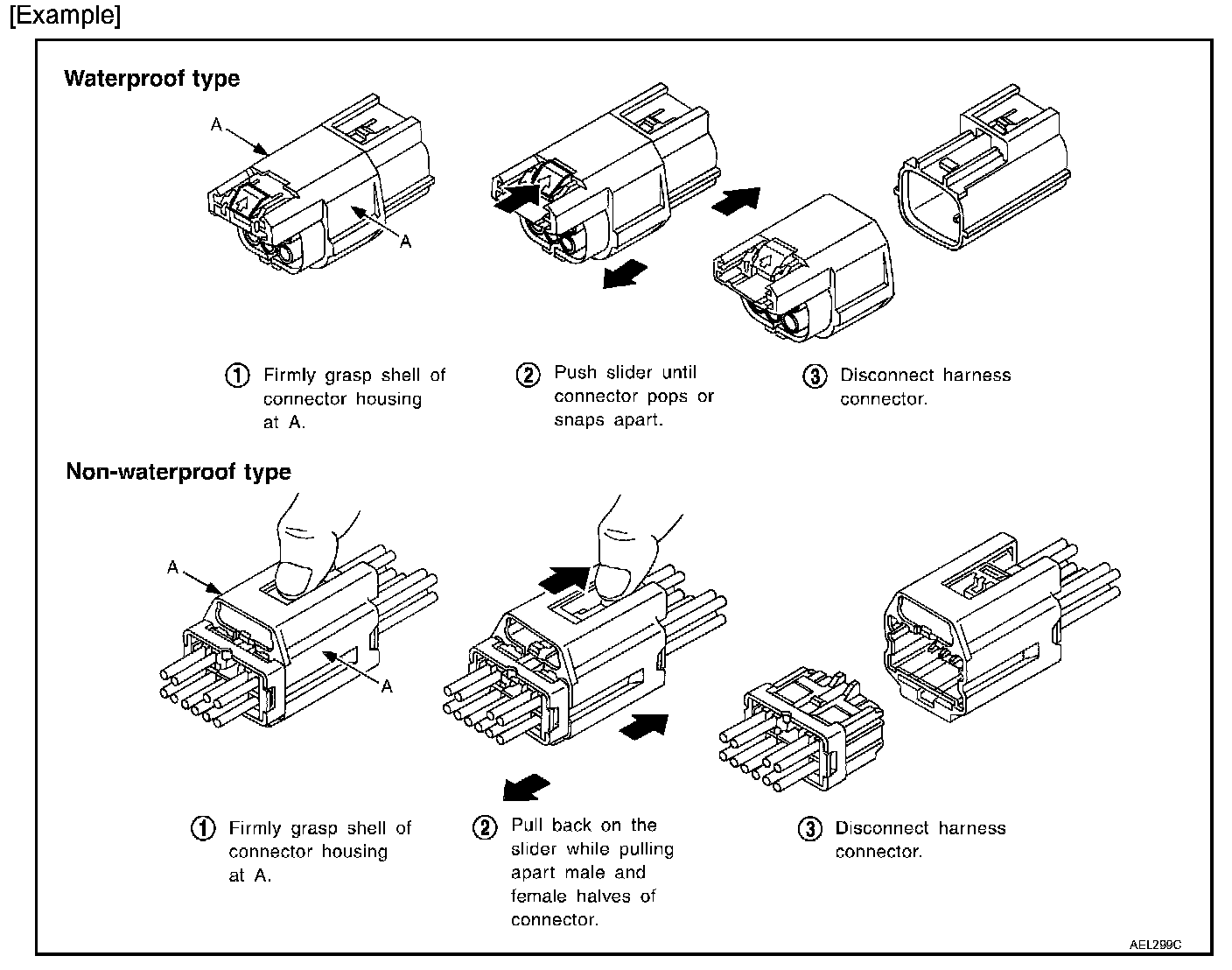 [Example]

Waterproof type

A

A

① Firmly grasp shell of connector housing at A.

② Push slider until connector pops or snaps apart.

③ Disconnect harness connector.

Non-waterproof type

A

A

① Firmly grasp shell of connector housing at A.

② Pull back on the slider while pulling apart male and female halves of connector.

③ Disconnect harness connector.

AEL299C