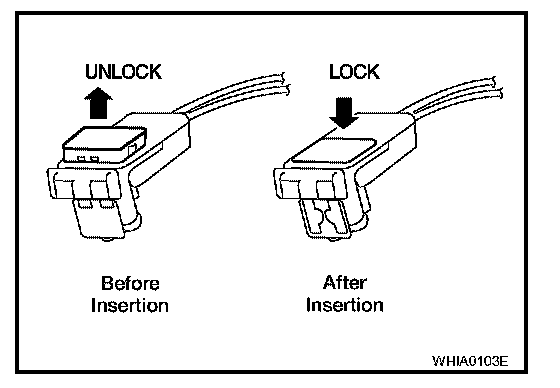 UNLOCK

LOCK

Before Insertion

After Insertion

WHIA0103E