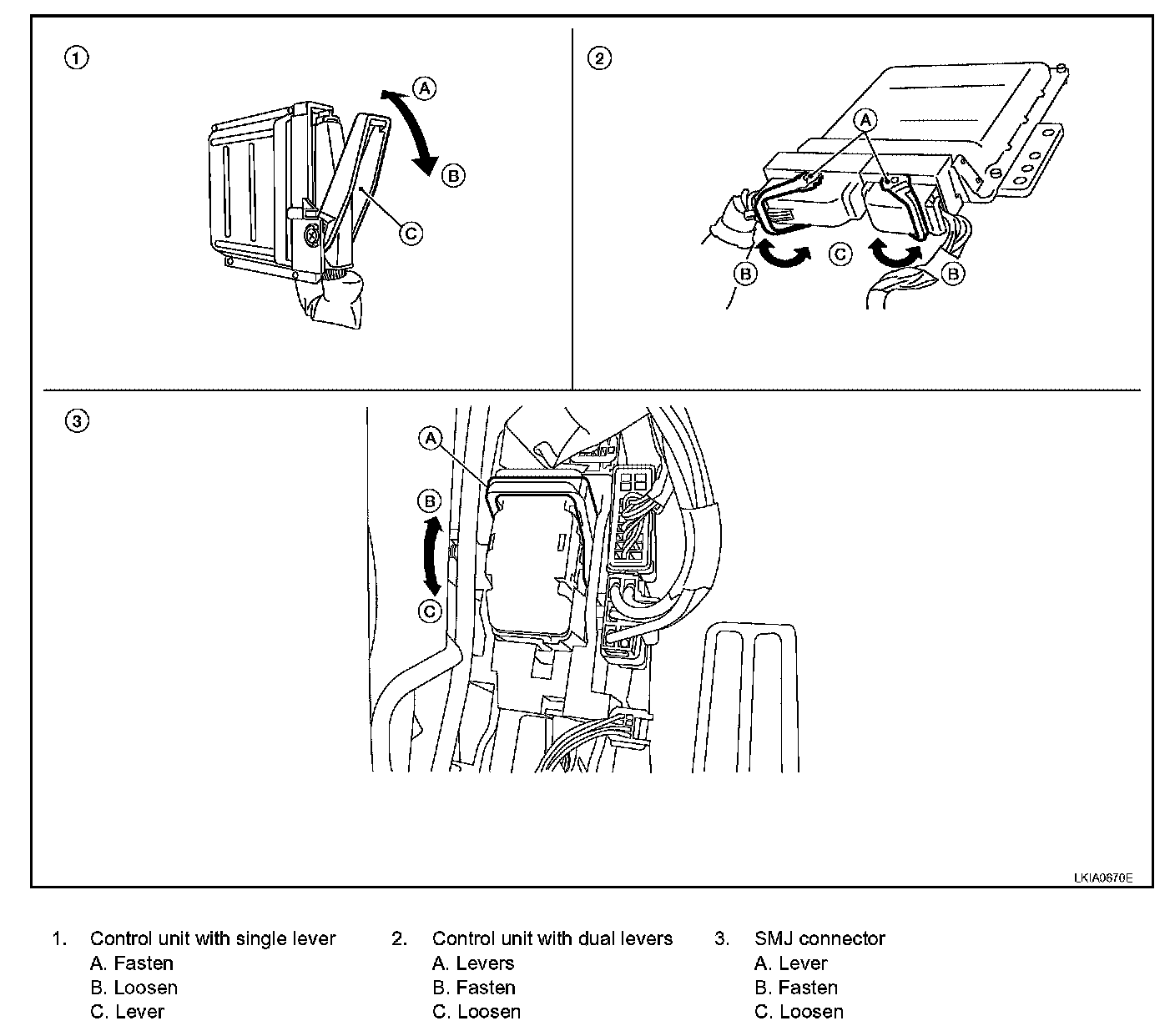 1

A

B

C

2

A

B

C

B

3

A

B

C

LKIA0670E

1. Control unit with single lever
A. Fasten
B. Loosen
C. Lever

2. Control unit with dual levers
A. Levers
B. Fasten
C. Loosen

3. SMJ connector
A. Lever
B. Fasten
C. Loosen