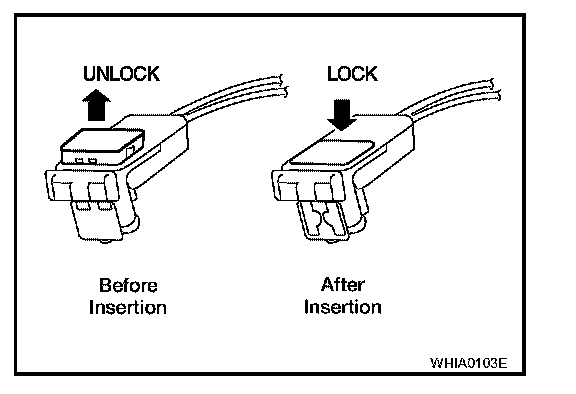 UNLOCK

LOCK

Before Insertion

After Insertion

WHIA0103E