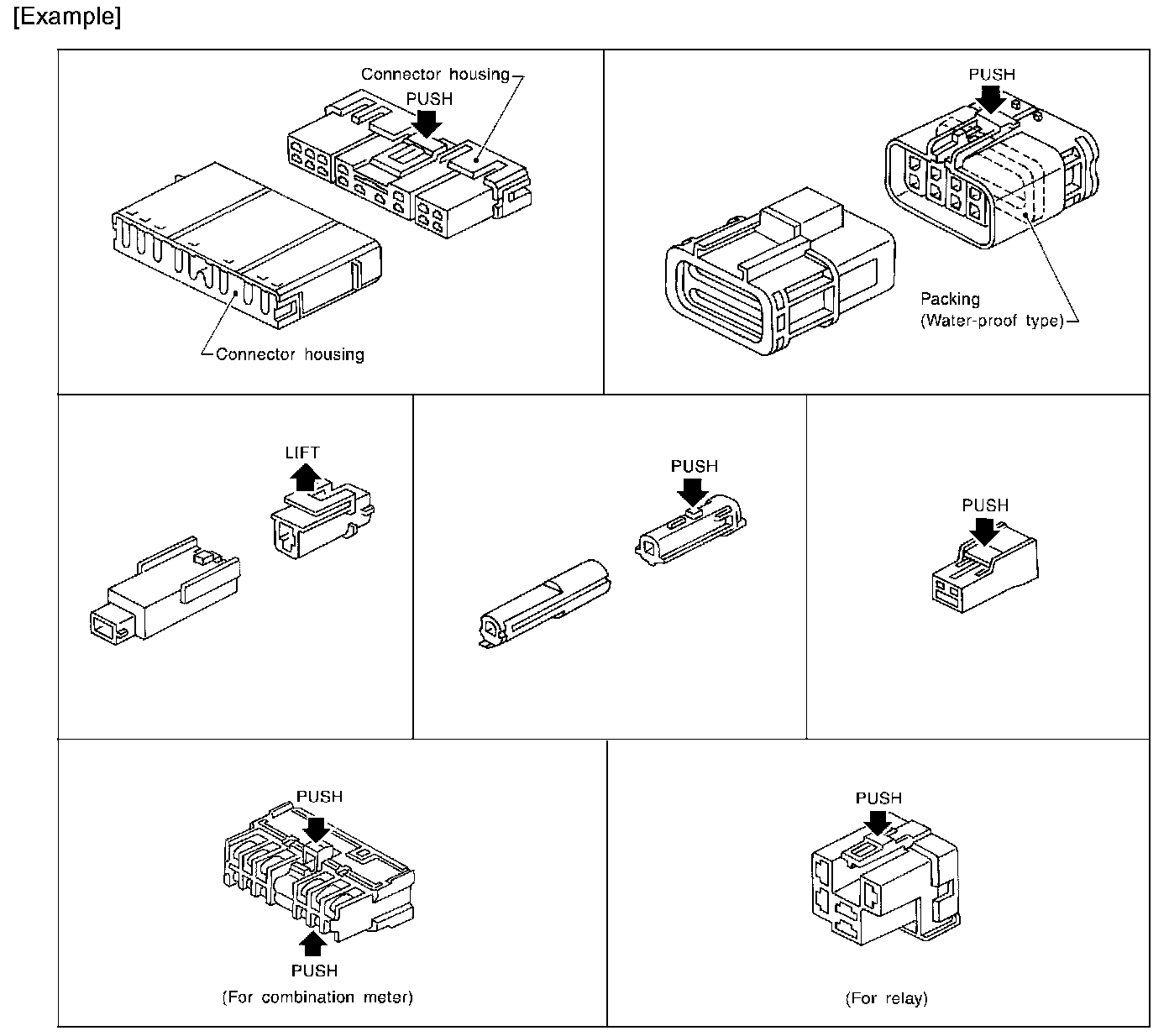 [Example]

Connector housing
PUSH
Connector housing

PUSH
Packing
(Water-proof type)

LIFT

PUSH

PUSH

PUSH
PUSH
(For combination meter)

PUSH
(For relay)