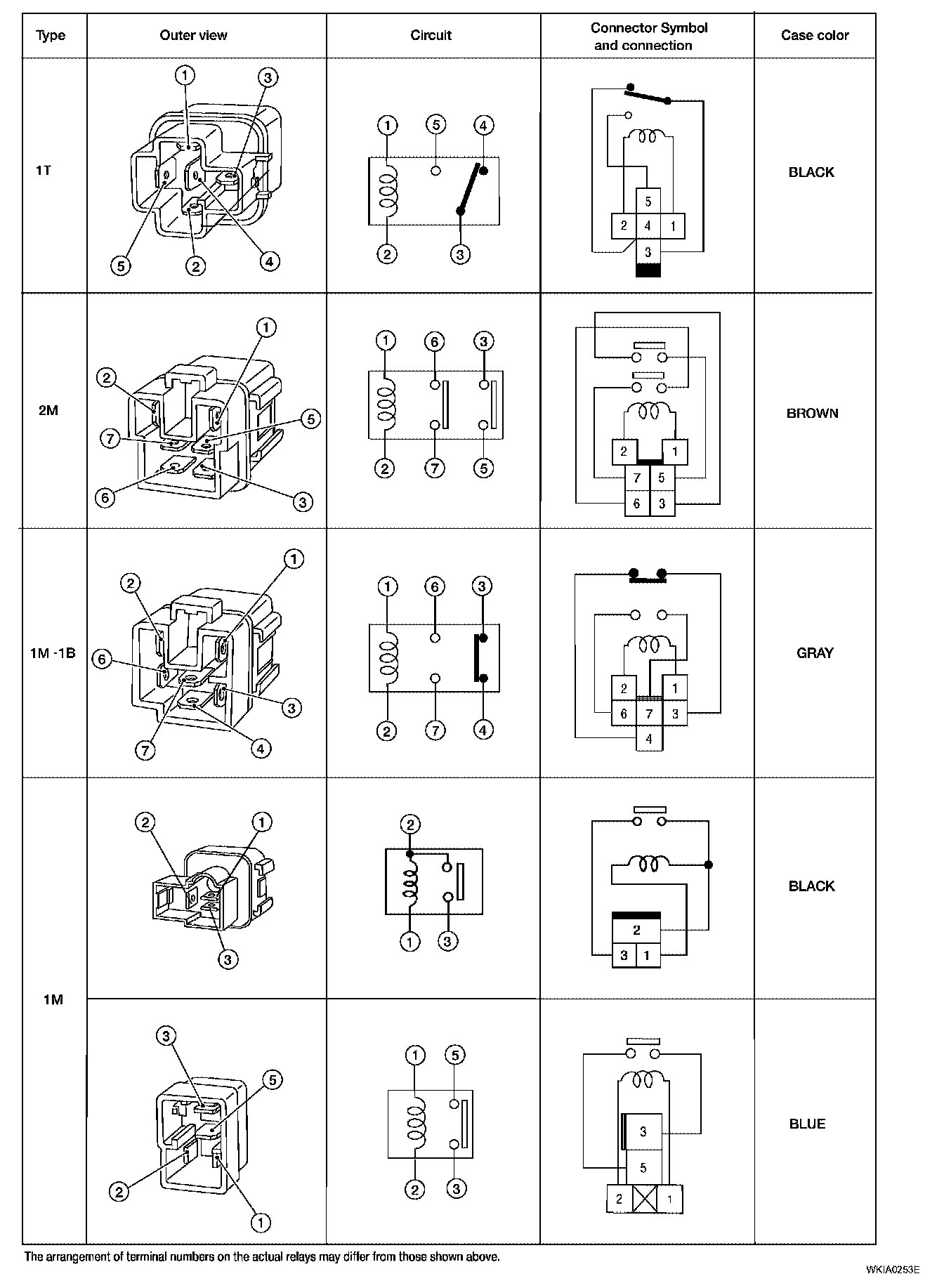 | Type | Outer view | Circuit | Connector Symbol and connection | Case color |
|---|---|---|---|---|
| 1T | 1 3 5 2 4 | 1 5 4 2 3 | 5 2 4 1 3 | BLACK |
| 2M | 1 2 5 7 6 3 | 1 6 3 2 7 5 | 2 1 7 5 6 3 | BROWN |
| 1M -1B | 1 2 6 3 7 4 | 1 6 3 2 7 4 | 2 1 6 7 3 4 | GRAY |
| 1M | 2 1 3 | 2 1 3 | 2 3 1 | BLACK |
| | 3 5 2 1 | 1 5 2 3 | 3 5 2 1 | BLUE |

The arrangement of terminal numbers on the actual relays may differ from those shown above.

WKIA0253E