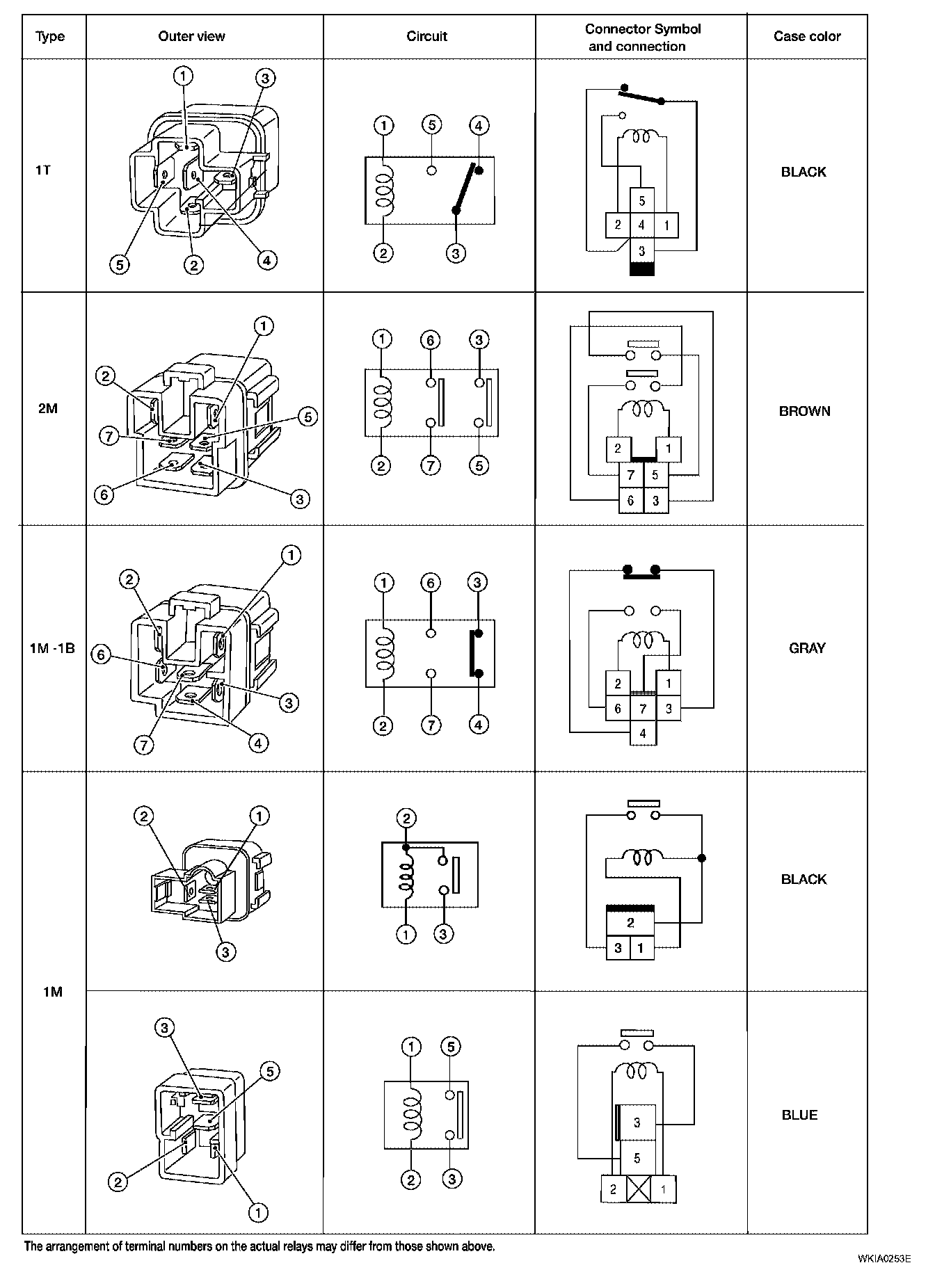 | Type | Outer view | Circuit | Connector Symbol and connection | Case color |
|---|---|---|---|---|
| 1T | 1 3 5 2 4 | 1 5 4 2 3 | 5 2 4 1 3 | BLACK |
| 2M | 1 2 5 7 6 3 | 1 6 3 2 7 5 | 2 1 7 5 6 3 | BROWN |
| 1M -1B | 1 2 6 3 7 4 | 1 6 3 2 7 4 | 2 1 6 7 3 4 | GRAY |
| 1M | 2 1 3 | 2 1 3 | 2 3 1 | BLACK |
|  | 3 5 2 1 | 1 5 2 3 | 3 5 2 1 | BLUE |

The arrangement of terminal numbers on the actual relays may differ from those shown above.

WKIA0253E