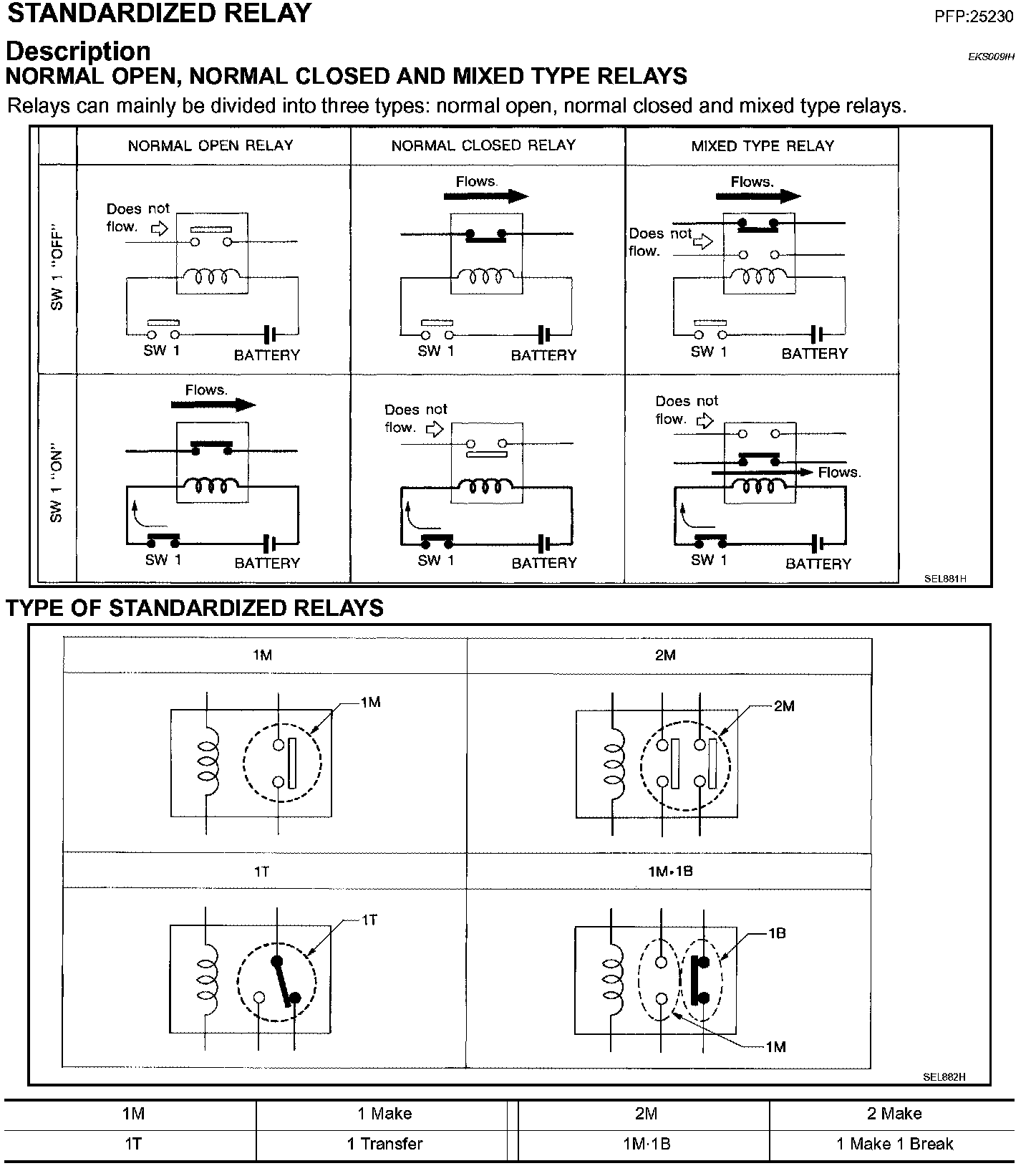 STANDARDIZED RELAY

PFP:25230

Description

EKS009IH

NORMAL OPEN, NORMAL CLOSED AND MIXED TYPE RELAYS

Relays can mainly be divided into three types: normal open, normal closed and mixed type relays.

| | NORMAL OPEN RELAY | NORMAL CLOSED RELAY | MIXED TYPE RELAY |
|---|---|---|---|
| SW 1 "OFF" | Does not flow. SW 1 BATTERY | Flows. SW 1 BATTERY | Flows. Does not flow. SW 1 BATTERY |
| SW 1 "ON" | Flows. SW 1 BATTERY | Does not flow. SW 1 BATTERY | Does not flow. Flows. SW 1 BATTERY |

SEL881H

TYPE OF STANDARDIZED RELAYS

| 1M | 2M |
|---|---|
| 1M | 2M |
| 1T | 1M·1B |
| 1T | 1B 1M |

SEL882H

| 1M | 1 Make | 2M | 2 Make |
|---|---|---|---|
| 1T | 1 Transfer | 1M·1B | 1 Make 1 Break |