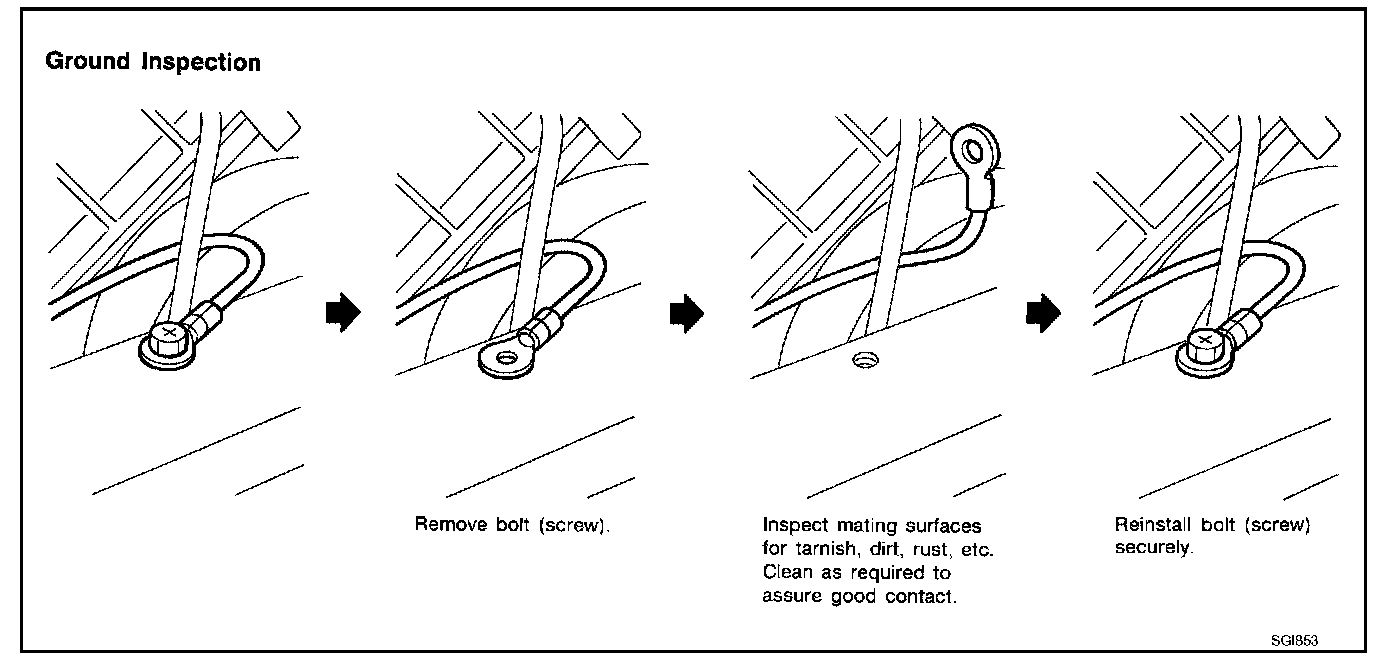 Ground Inspection

Remove bolt (screw).

Inspect mating surfaces for tarnish, dirt, rust, etc. Clean as required to assure good contact.

Reinstall bolt (screw) securely.

SGI853