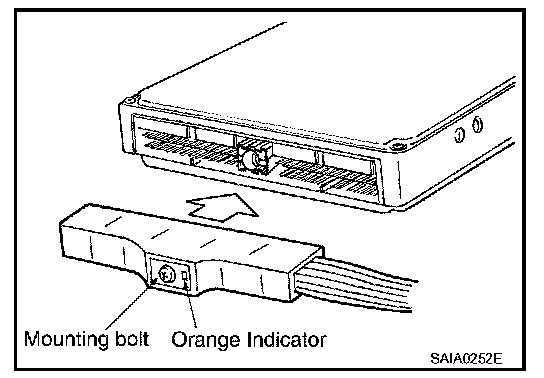 Mounting bolt
Orange Indicator
SAIA0252E