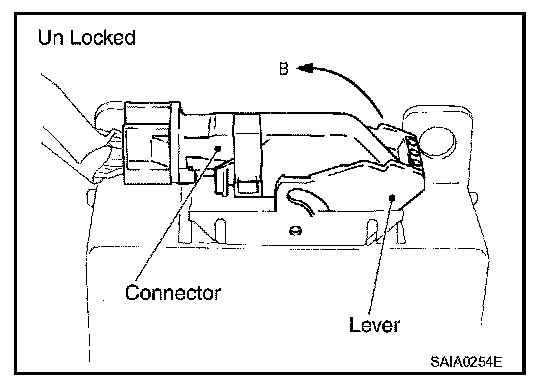 Un Locked

B

Connector

Lever

SAIA0254E