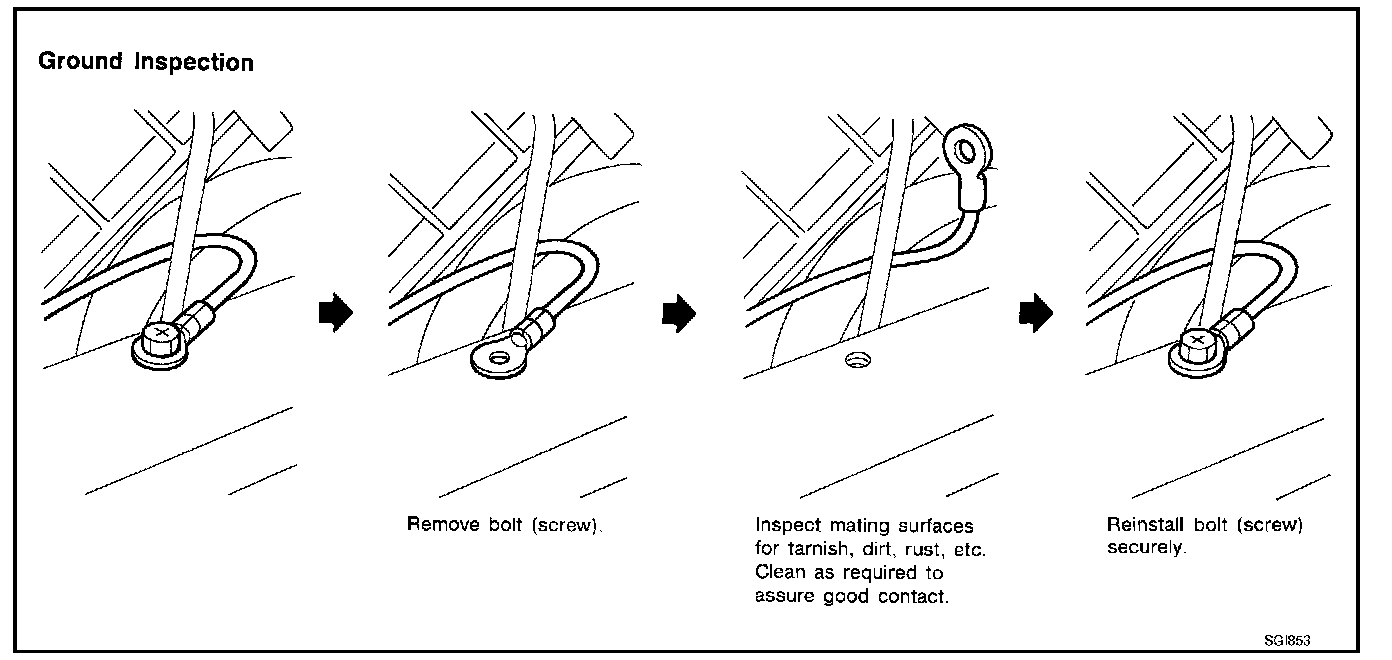 Ground Inspection

Remove bolt (screw).

Inspect mating surfaces for tarnish, dirt, rust, etc. Clean as required to assure good contact.

Reinstall bolt (screw) securely.

SGI853