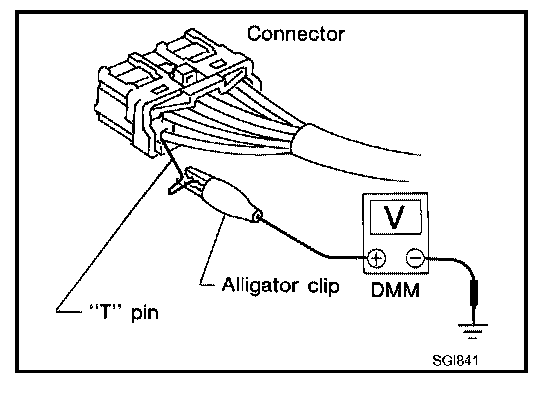 Connector

V

+ −

Alligator clip

DMM

"T" pin

SGI841