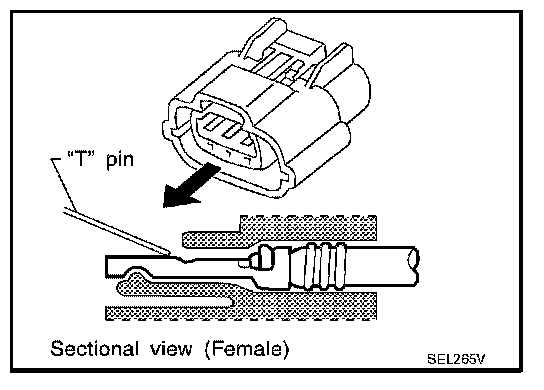 "T" pin

Sectional view (Female)

SEL265V