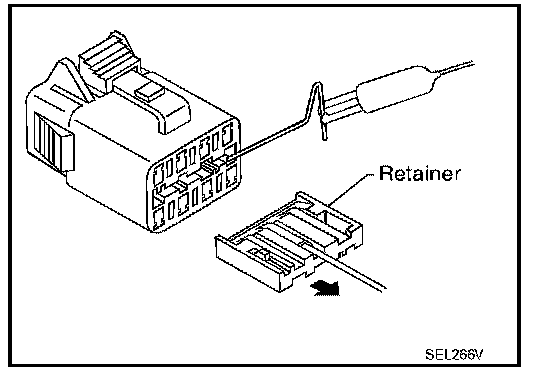 Retainer

SEL266V