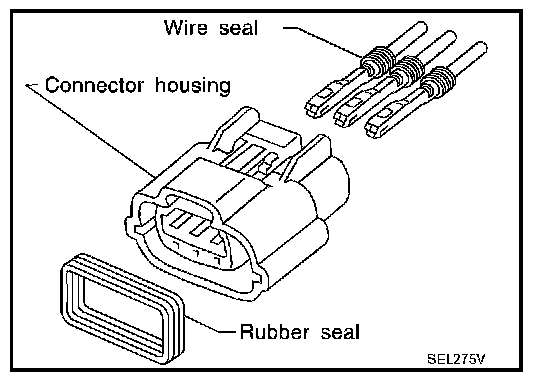 Wire seal

Connector housing

Rubber seal

SEL275V