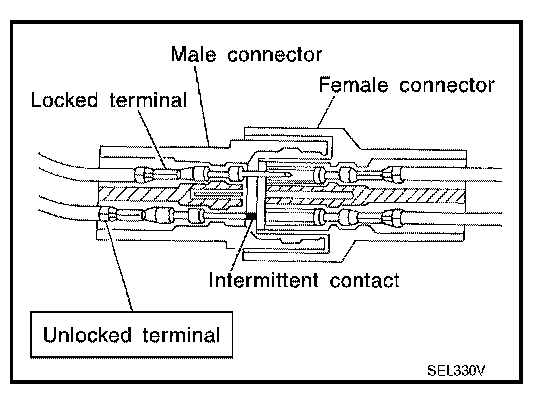 Male connector
Female connector
Locked terminal
Intermittent contact
Unlocked terminal
SEL330V