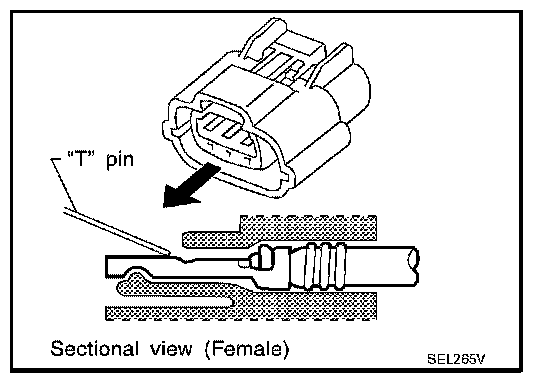 "T" pin

Sectional view (Female)

SEL265V